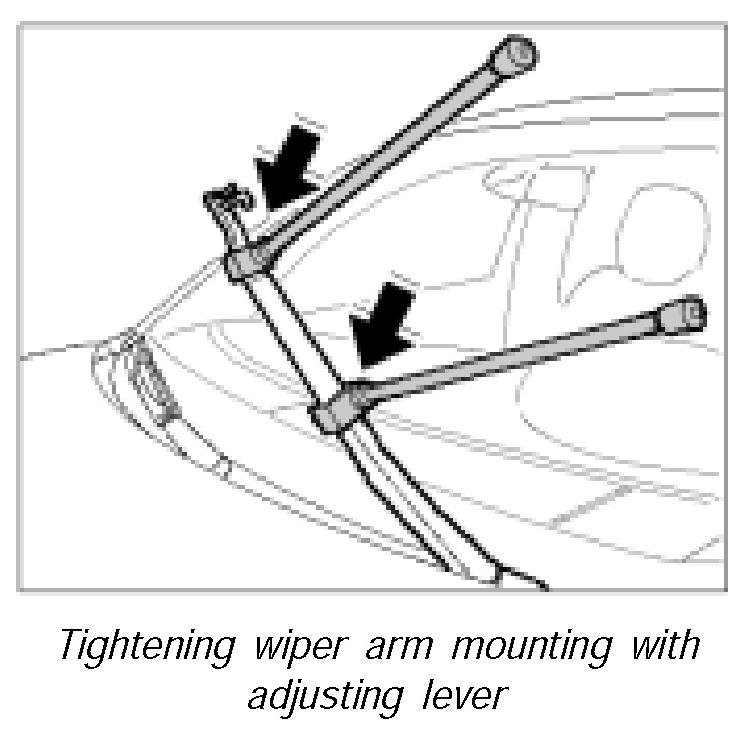 Tightening wiper arm mounting with adjusting lever