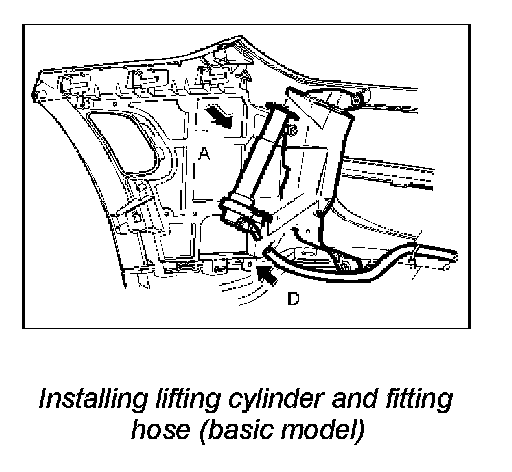 A

D

Installing lifting cylinder and fitting hose (basic model)