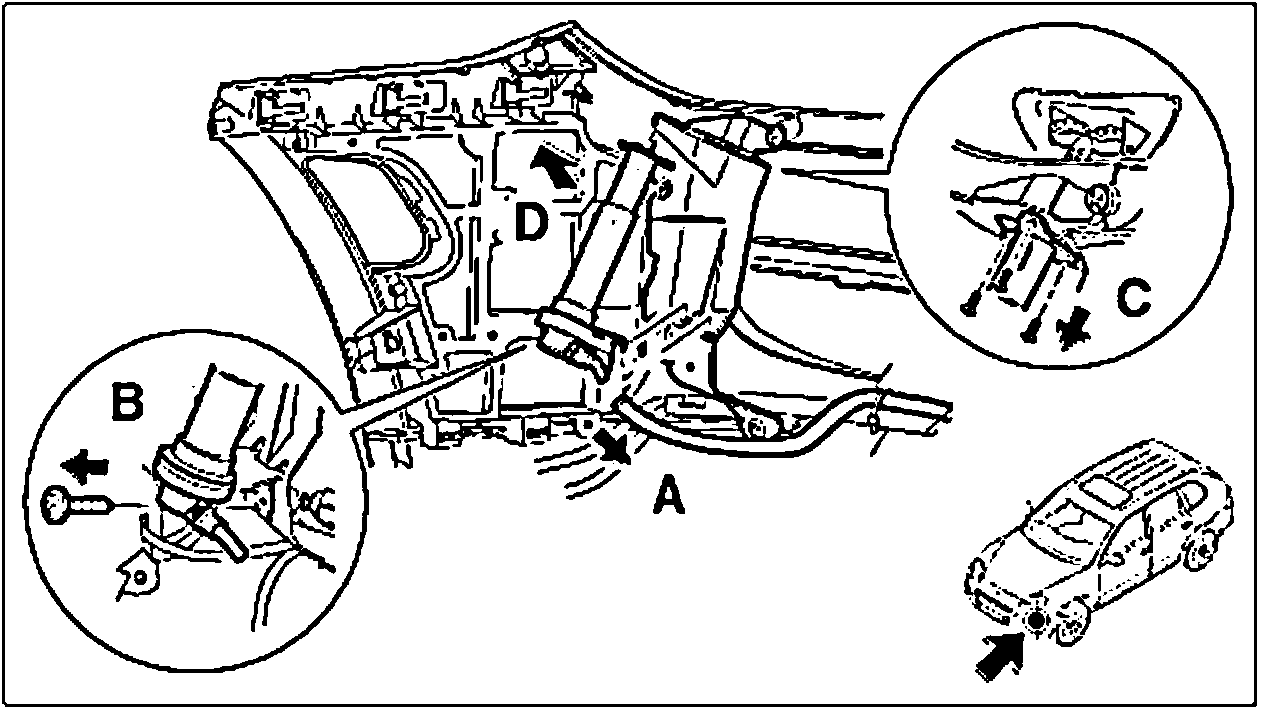 D
C
B
A