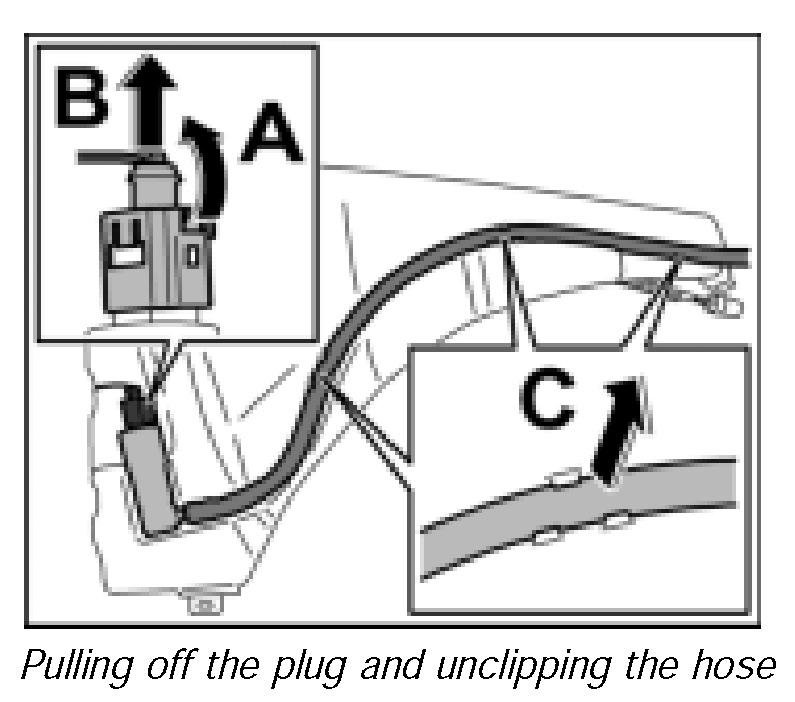 B
A
C
Pulling off the plug and unclipping the hose