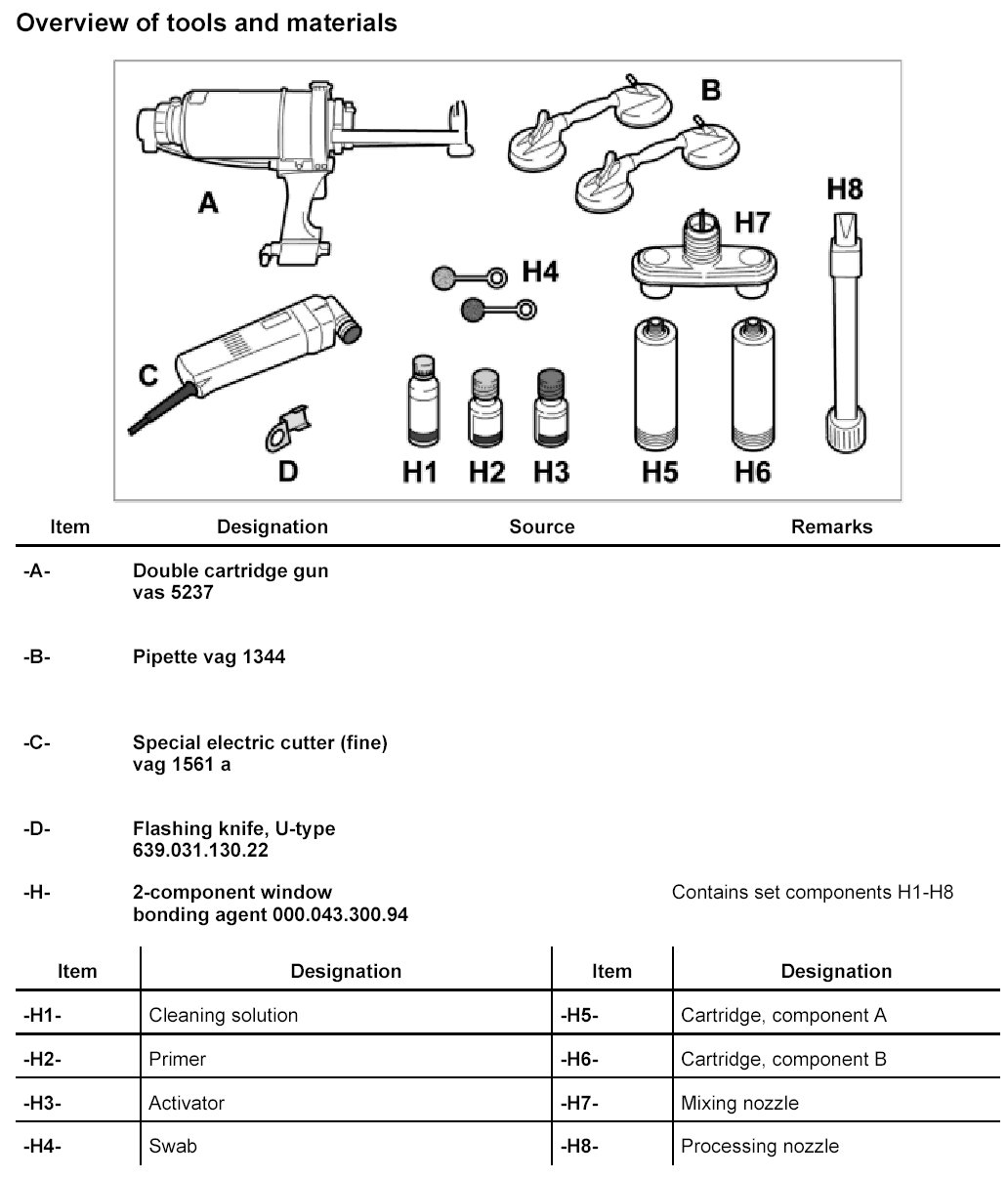 Overview of tools and materials

A B H8 H7 H4 C D H1 H2 H3 H5 H6

| Item | Designation | Source | Remarks |
|---|---|---|---|
| -A- | Double cartridge gun vas 5237 | | |
| -B- | Pipette vag 1344 | | |
| -C- | Special electric cutter (fine) vag 1561 a | | |
| -D- | Flashing knife, U-type 639.031.130.22 | | |
| -H- | 2-component window bonding agent 000.043.300.94 | | Contains set components H1-H8 |

| Item | Designation | Item | Designation |
|---|---|---|---|
| -H1- | Cleaning solution | -H5- | Cartridge, component A |
| -H2- | Primer | -H6- | Cartridge, component B |
| -H3- | Activator | -H7- | Mixing nozzle |
| -H4- | Swab | -H8- | Processing nozzle |