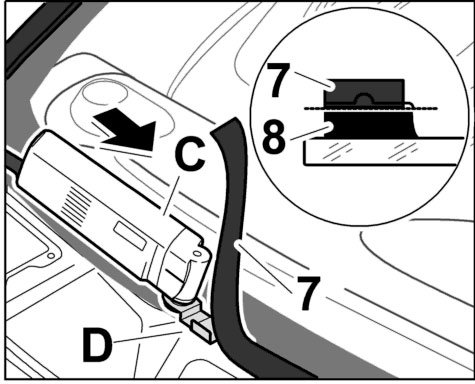 7
8
C
7
D