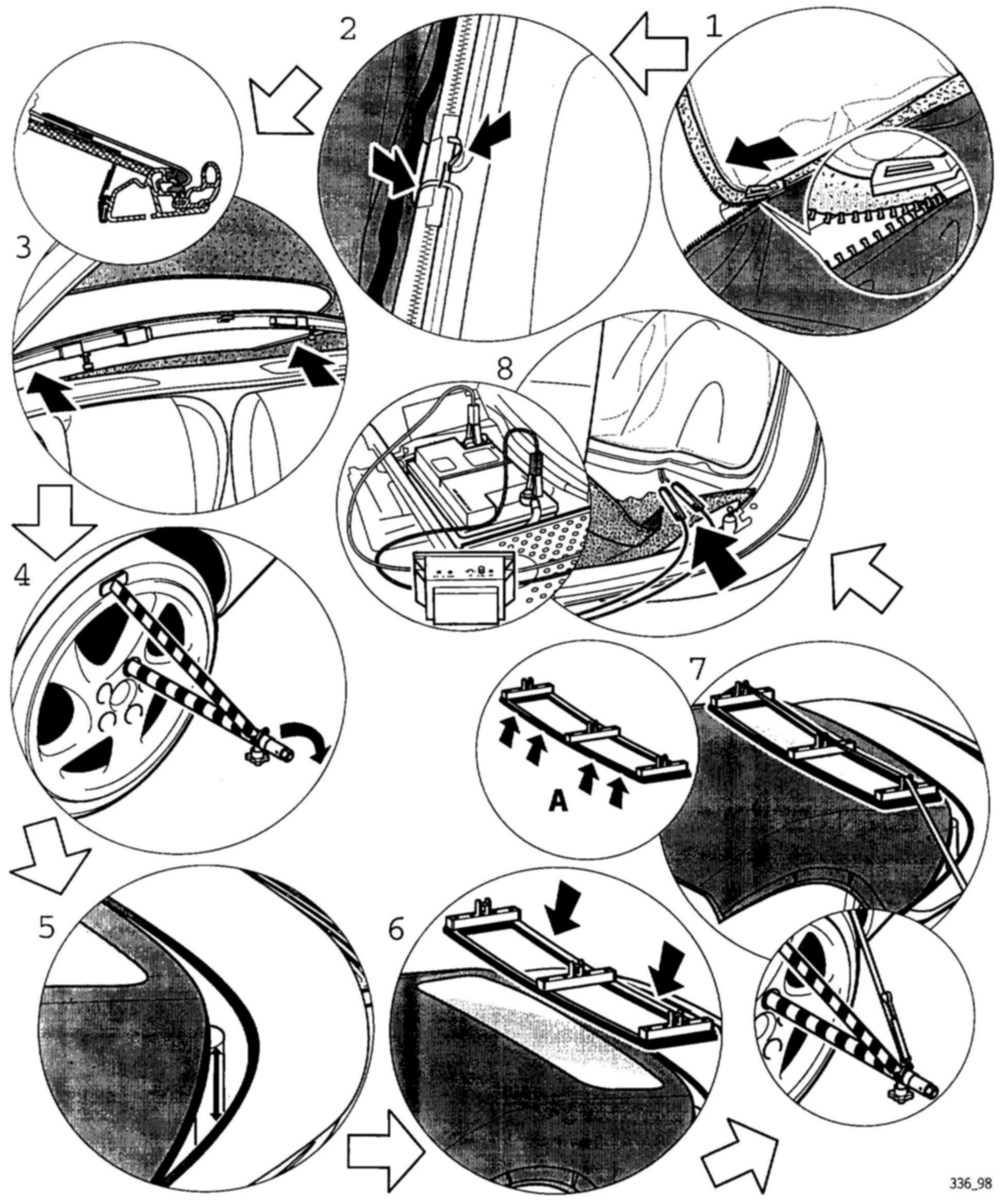 2
1
3
8
4
7
A
5
6
336_98