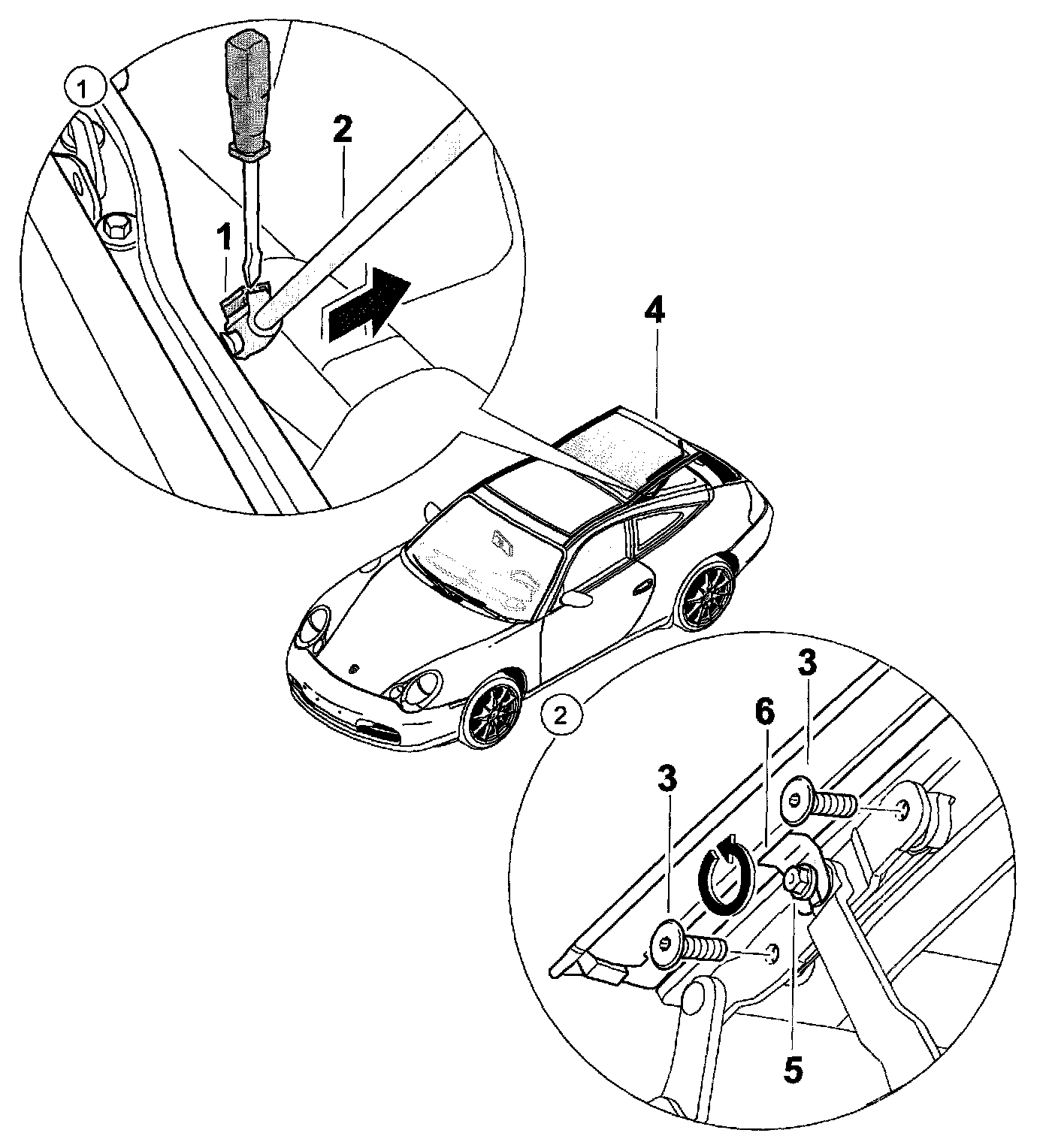 1
2
1
4
2
3
6
3
5