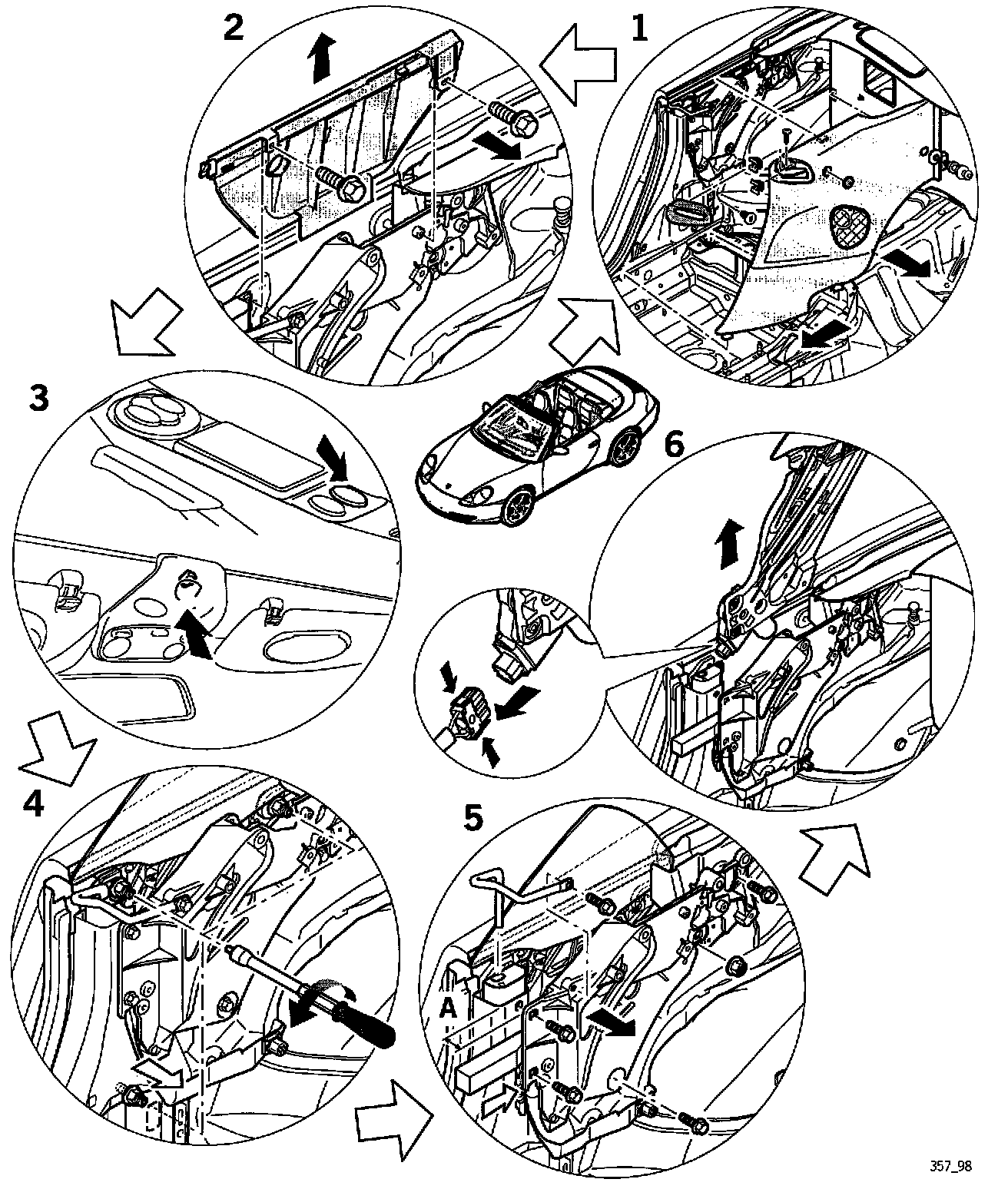 2

1

3

6

4

5

A

357_98