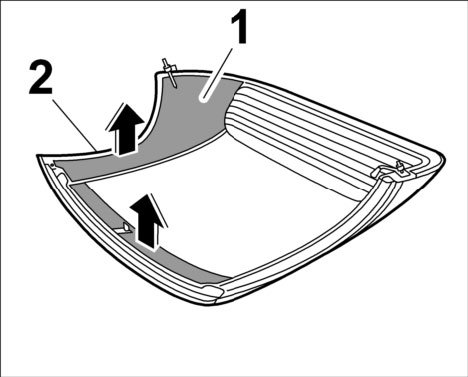 1
2