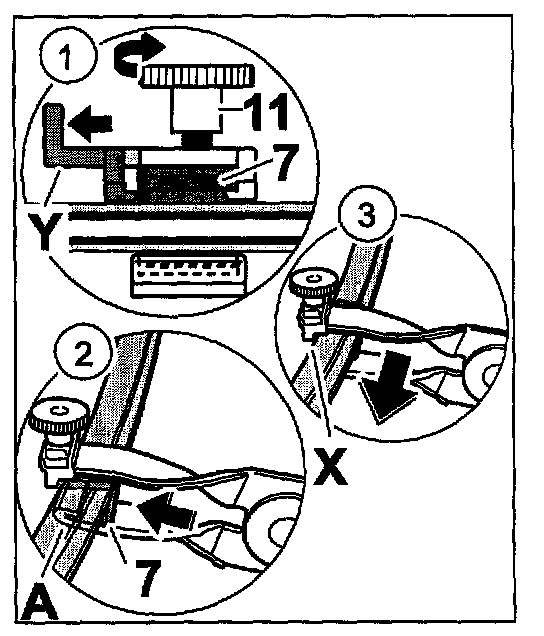 1
11
7
Y
3
2
X
7
A