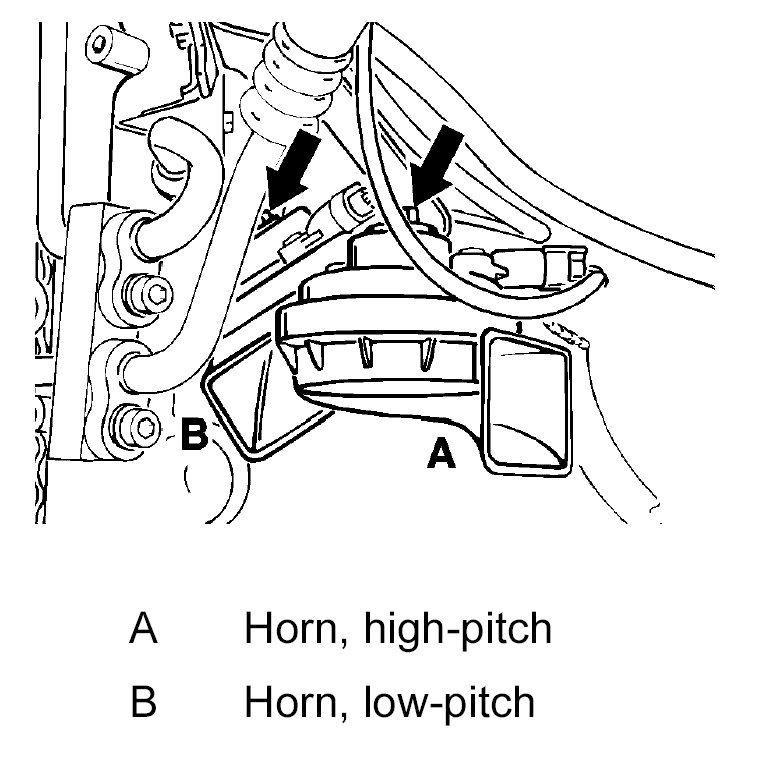 B

A

A Horn, high-pitch

B Horn, low-pitch