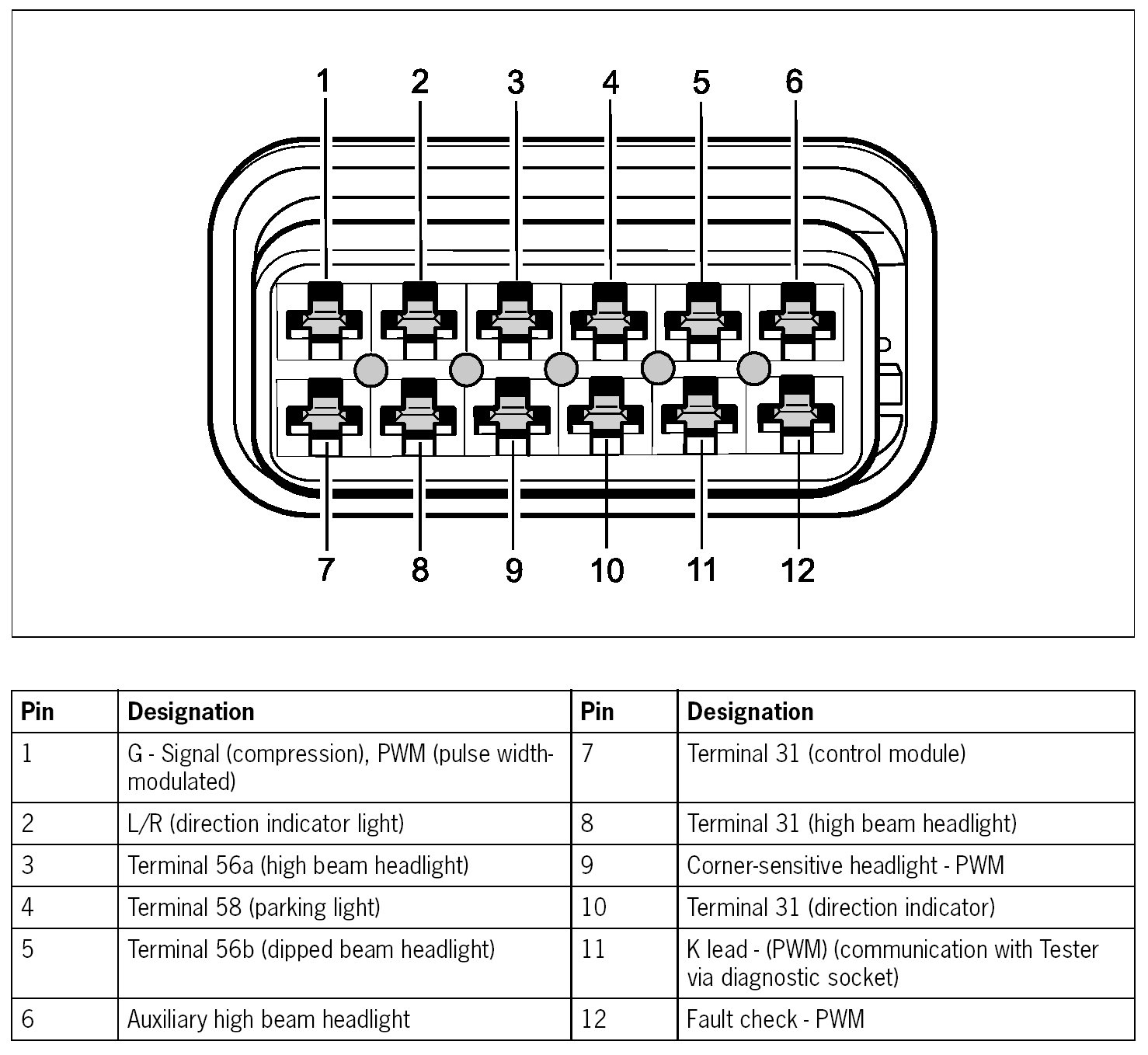 1 2 3 4 5 6

7 8 9 10 11 12

| Pin | Designation | Pin | Designation |
|---|---|---|---|
| 1 | G - Signal (compression), PWM (pulse width-modulated) | 7 | Terminal 31 (control module) |
| 2 | L/R (direction indicator light) | 8 | Terminal 31 (high beam headlight) |
| 3 | Terminal 56a (high beam headlight) | 9 | Corner-sensitive headlight - PWM |
| 4 | Terminal 58 (parking light) | 10 | Terminal 31 (direction indicator) |
| 5 | Terminal 56b (dipped beam headlight) | 11 | K lead - (PWM) (communication with Tester via diagnostic socket) |
| 6 | Auxiliary high beam headlight | 12 | Fault check - PWM |