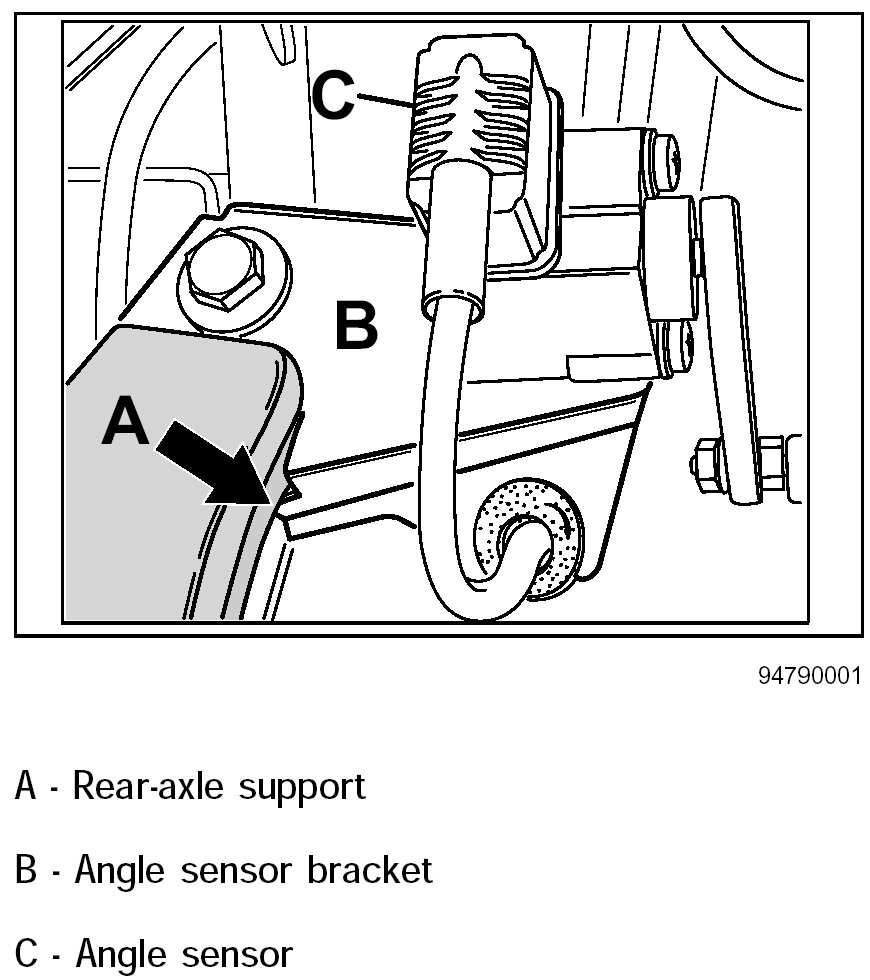 C

B

A

94790001

A - Rear-axle support

B - Angle sensor bracket

C - Angle sensor