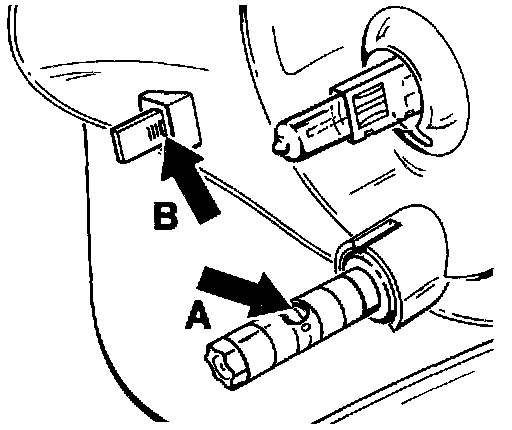 B

A