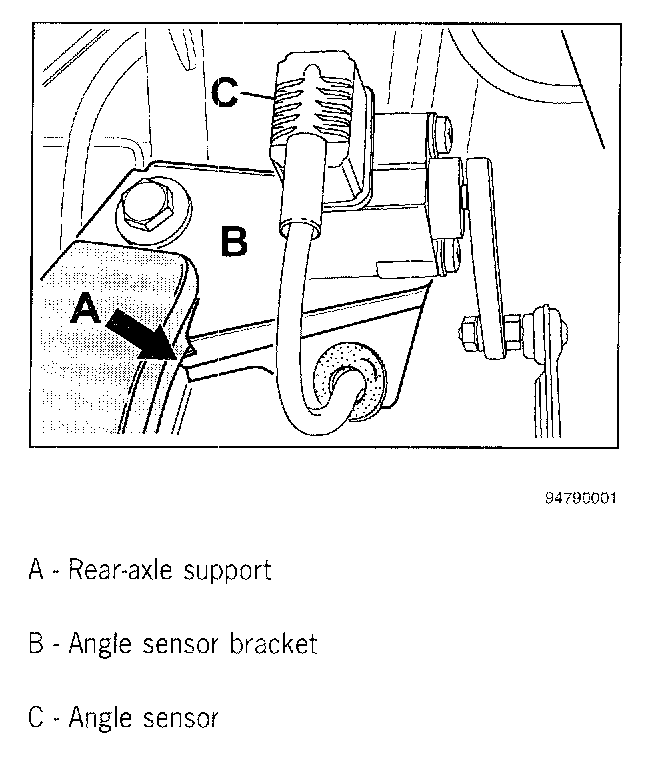 C

B

A

94790001

A - Rear-axle support

B - Angle sensor bracket

C - Angle sensor