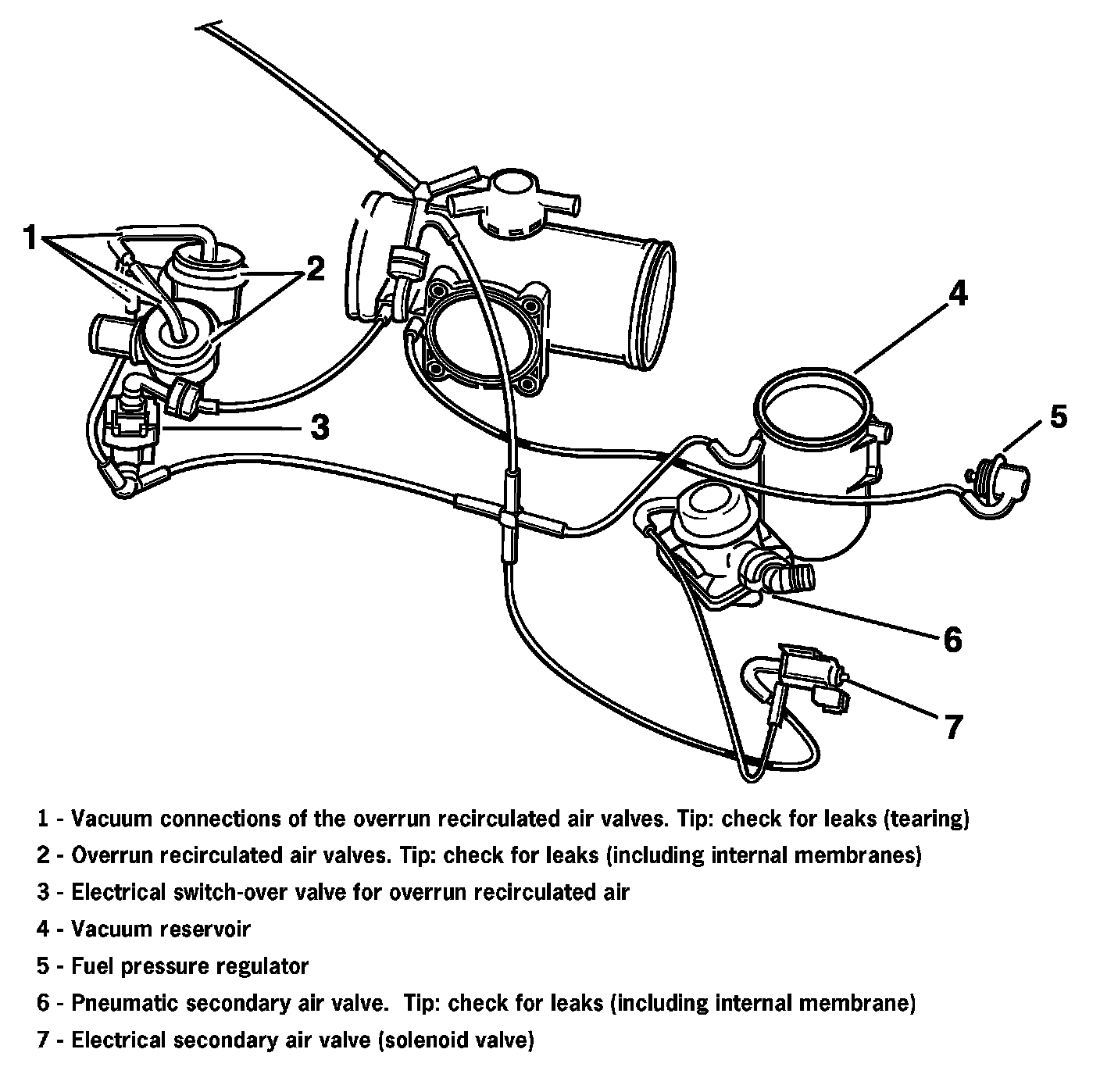 1
2
3
4
5
6
7

1 - Vacuum connections of the overrun recirculated air valves. Tip: check for leaks (tearing)

2 - Overrun recirculated air valves. Tip: check for leaks (including internal membranes)

3 - Electrical switch-over valve for overrun recirculated air

4 - Vacuum reservoir

5 - Fuel pressure regulator

6 - Pneumatic secondary air valve. Tip: check for leaks (including internal membrane)

7 - Electrical secondary air valve (solenoid valve)