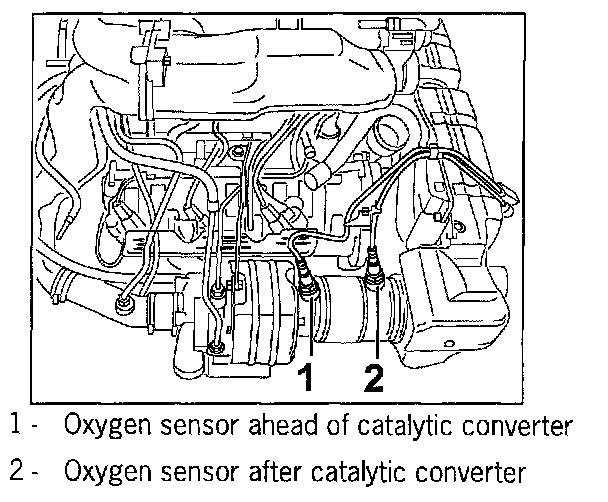 1

2

1 - Oxygen sensor ahead of catalytic converter

2 - Oxygen sensor after catalytic converter