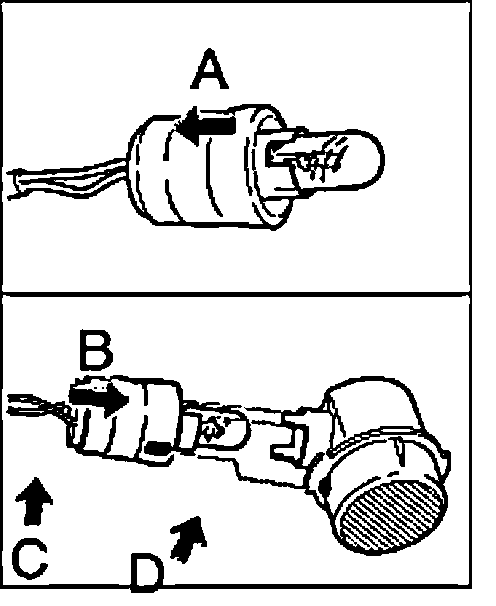 A

B

C

D