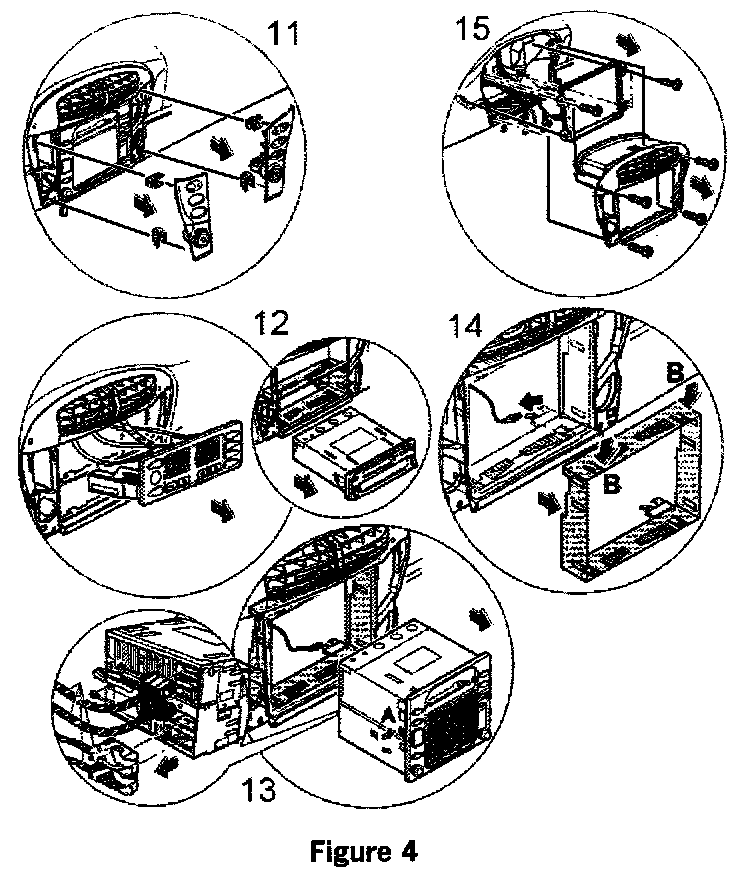 11

15

12

14

B

B

A

13

Figure 4