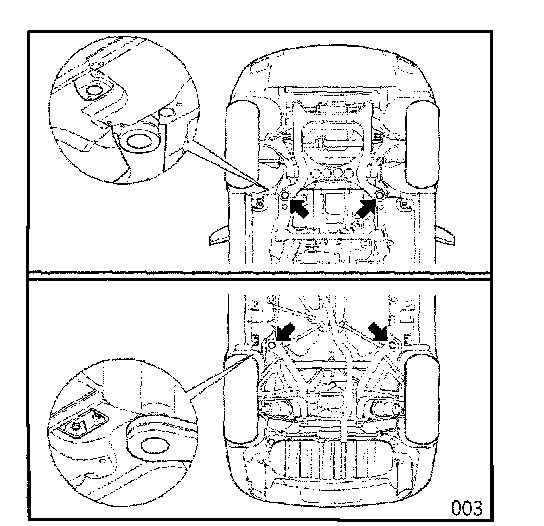 003