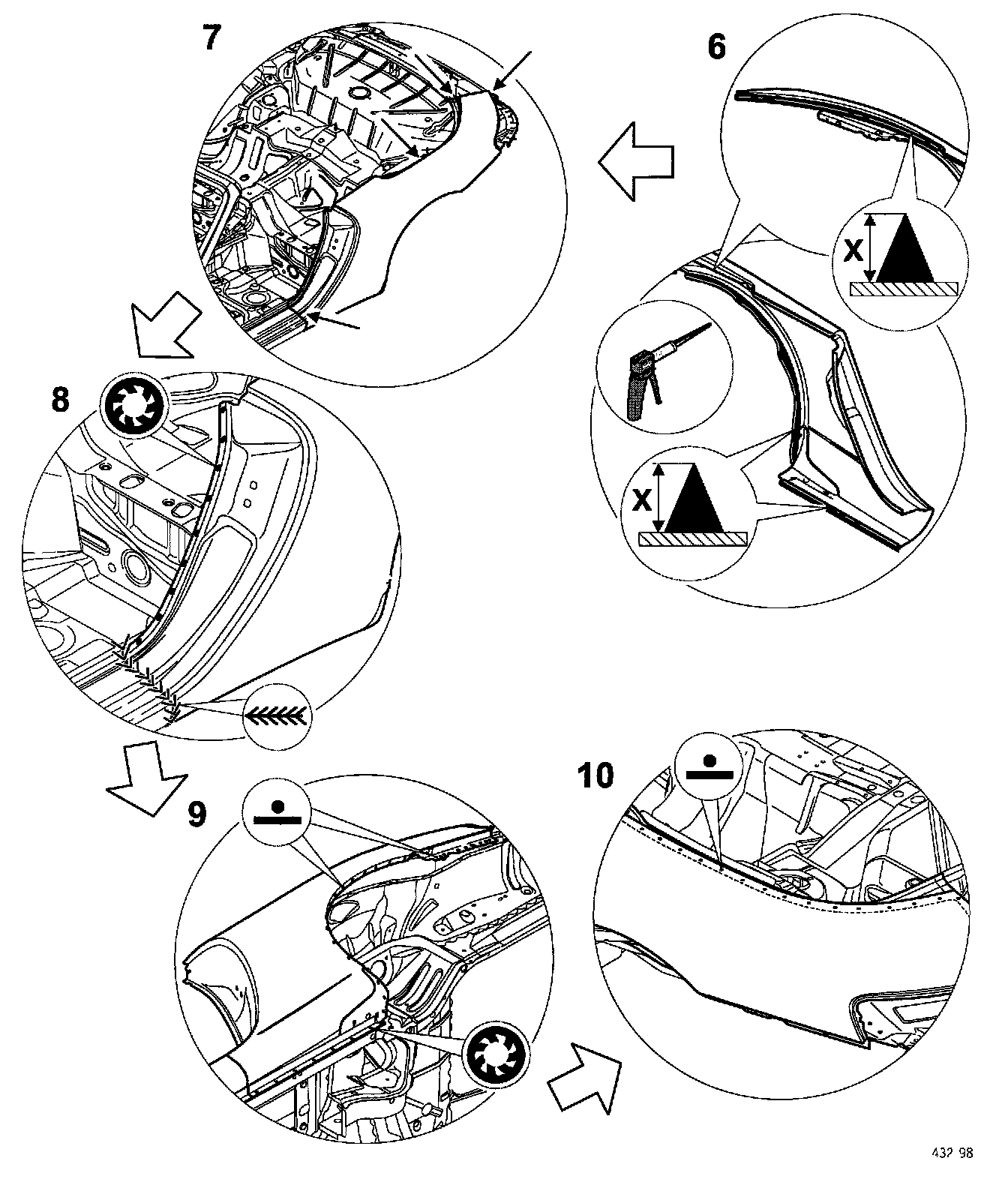 7

6

X

X

8

9

10

432 98