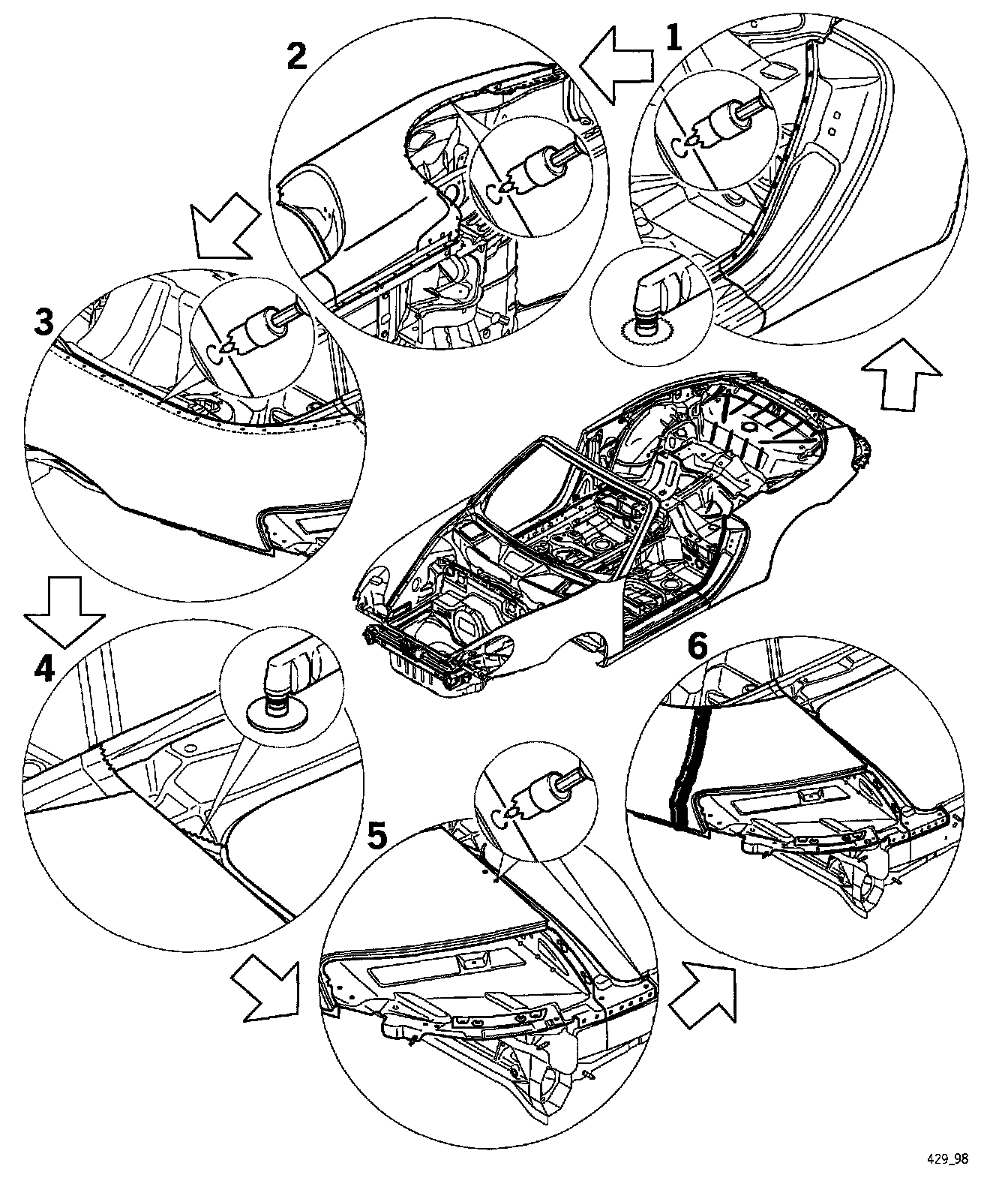 2
1
3
4
6
5
429_98