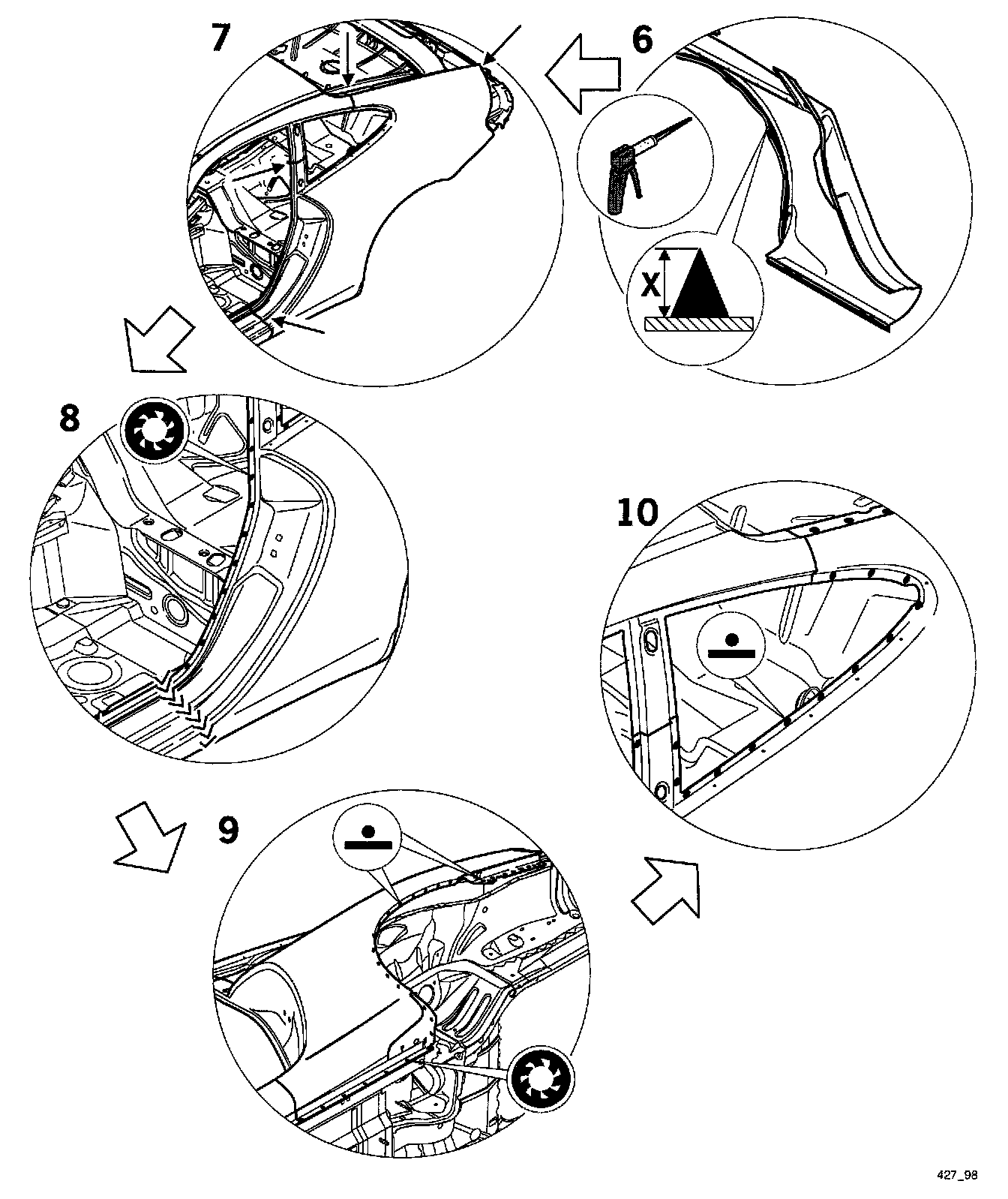 7

6

X

8

10

9

427_98