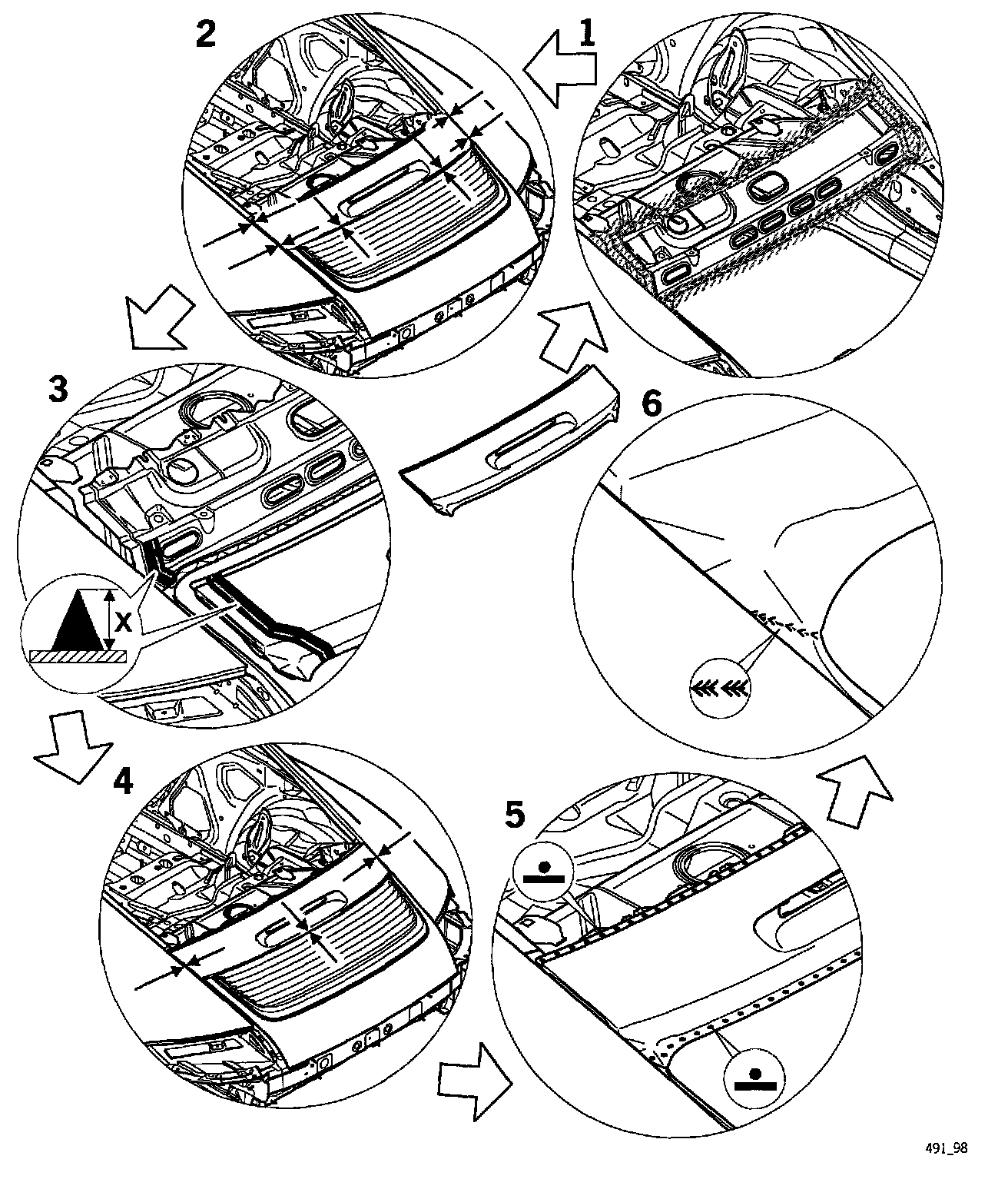 2
1
3
X
6
4
5
491_98