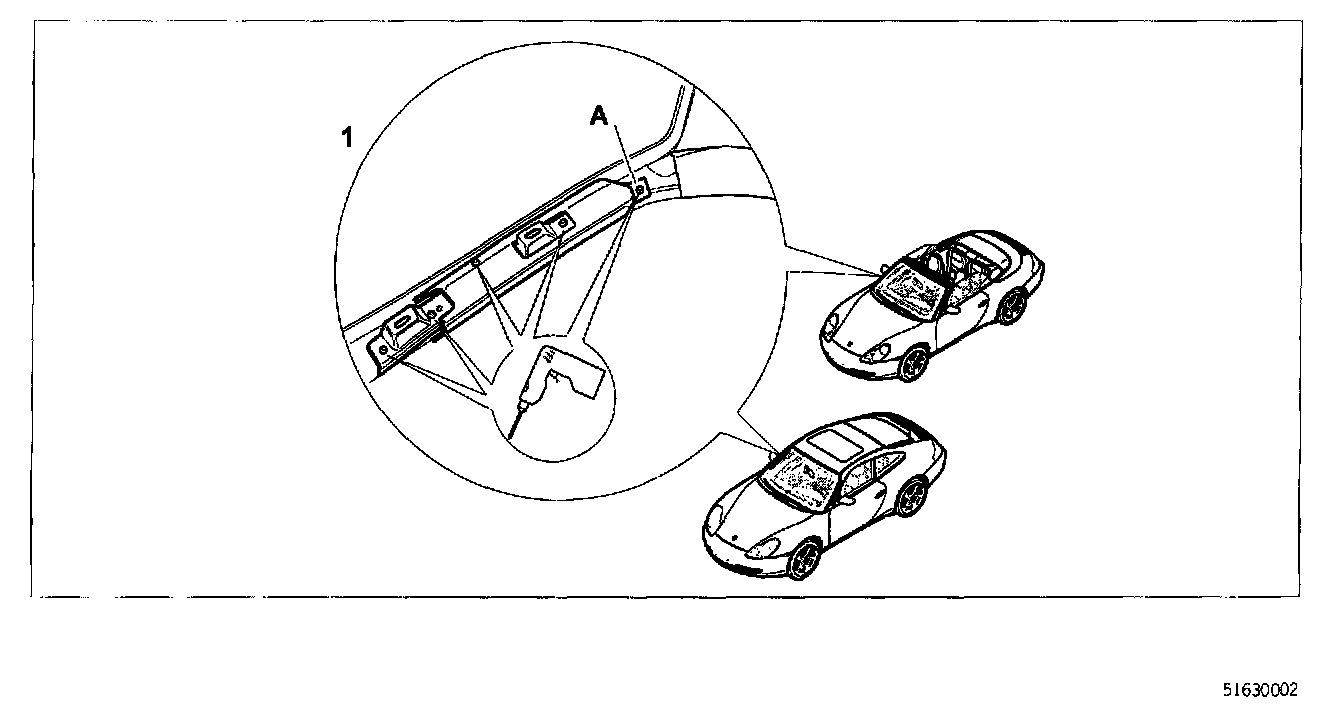 1

A

51630002