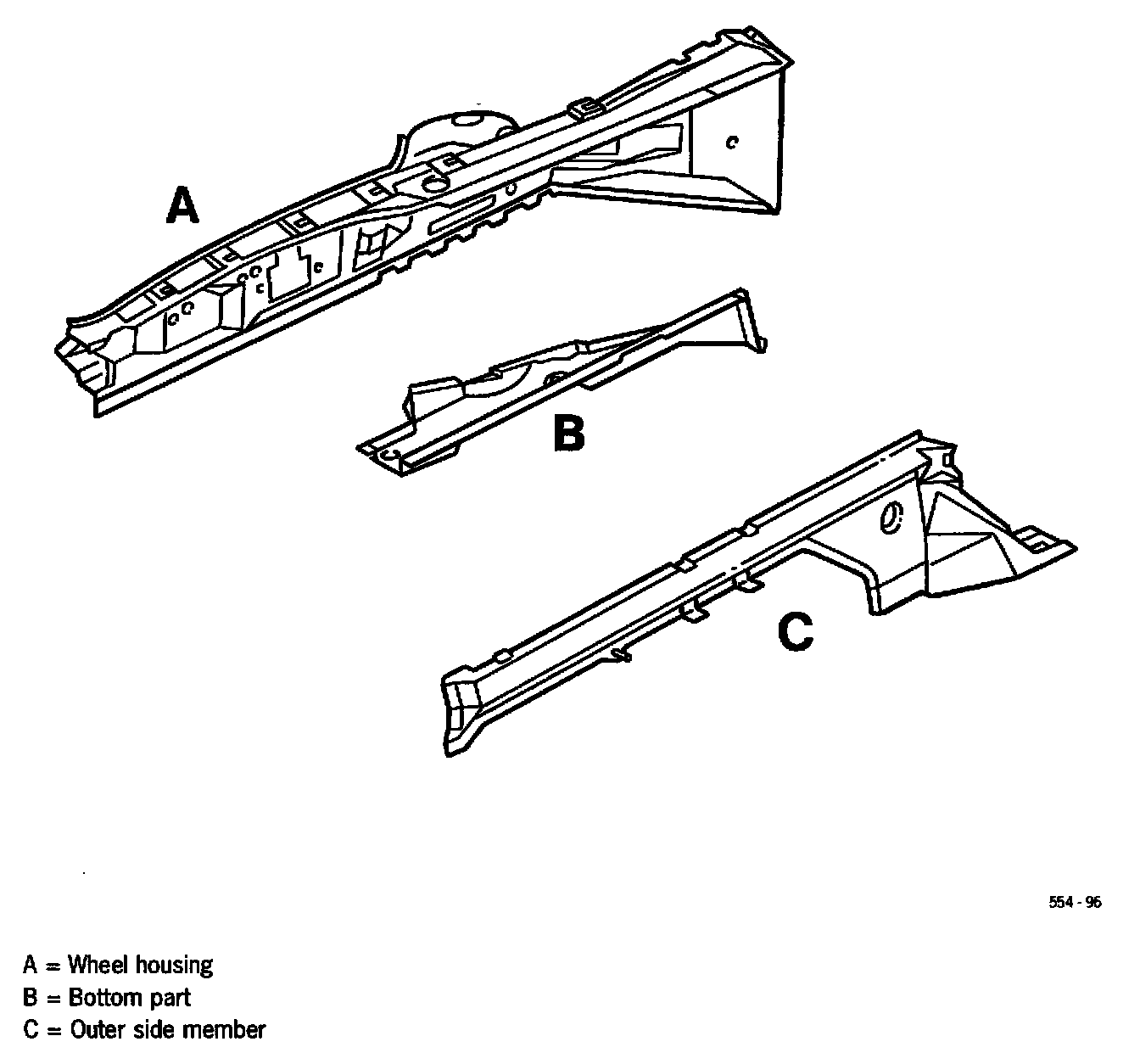 A

B

C

554 - 96

A = Wheel housing
B = Bottom part
C = Outer side member