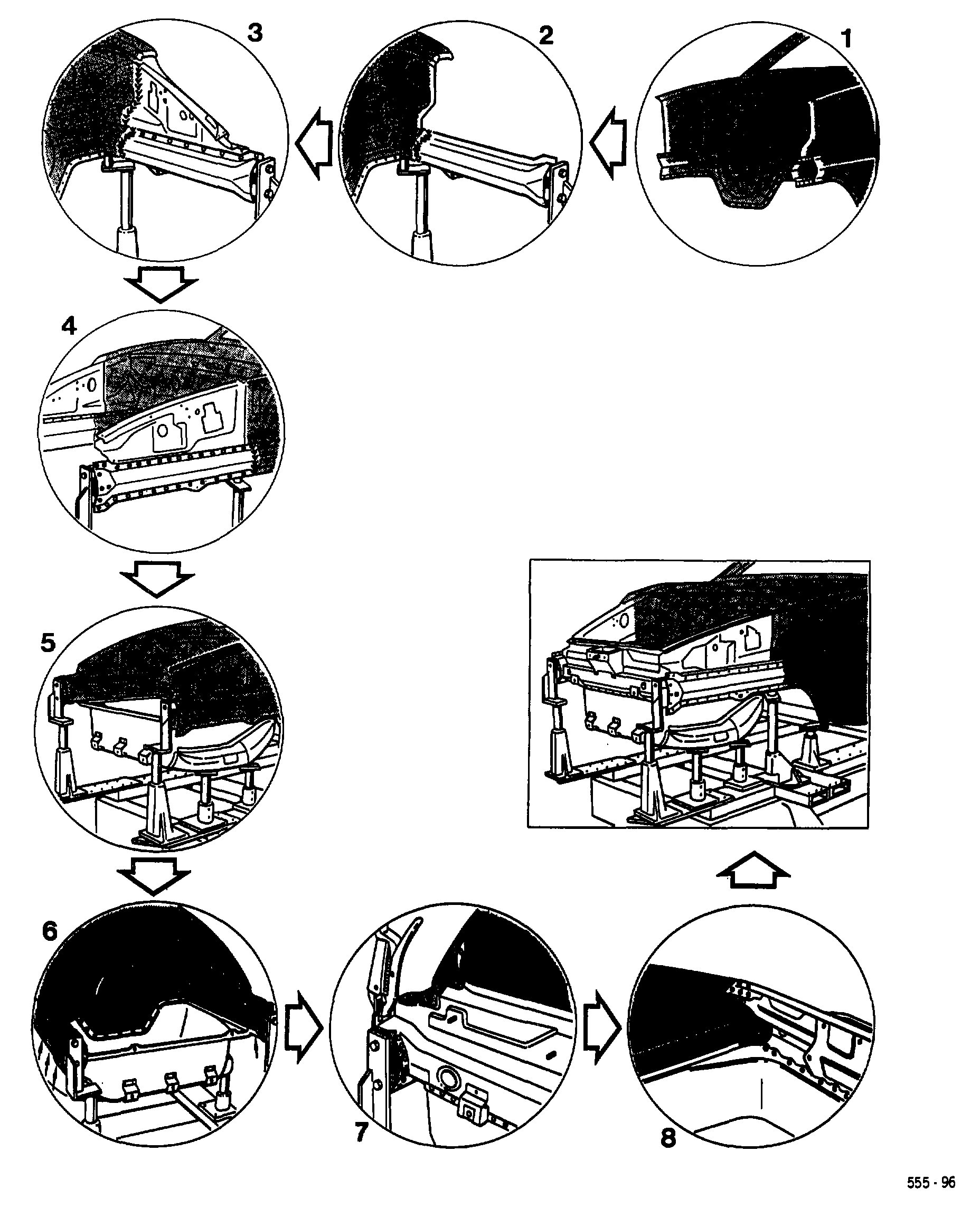 3
2
1
4
5
6
7
8
555 - 96