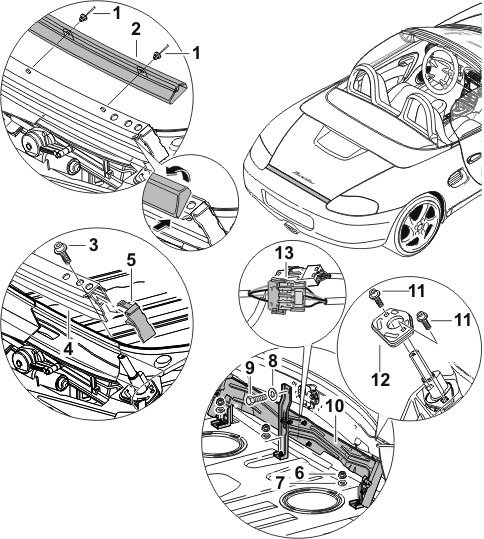 1
2
1
3
5
4
13
11
11
12
9
8
10
6
7