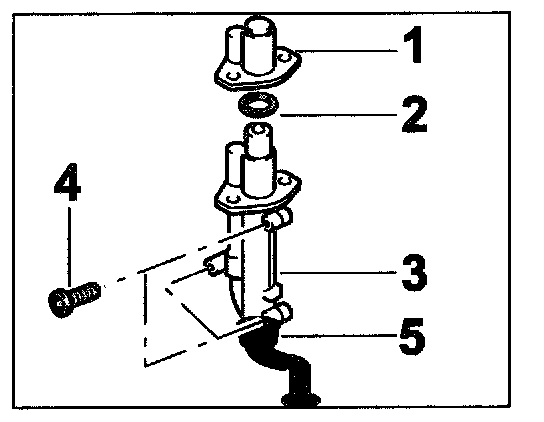 1
2
4
3
5