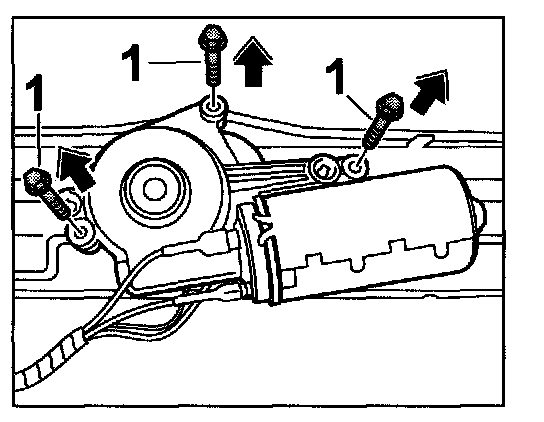 1
1
1