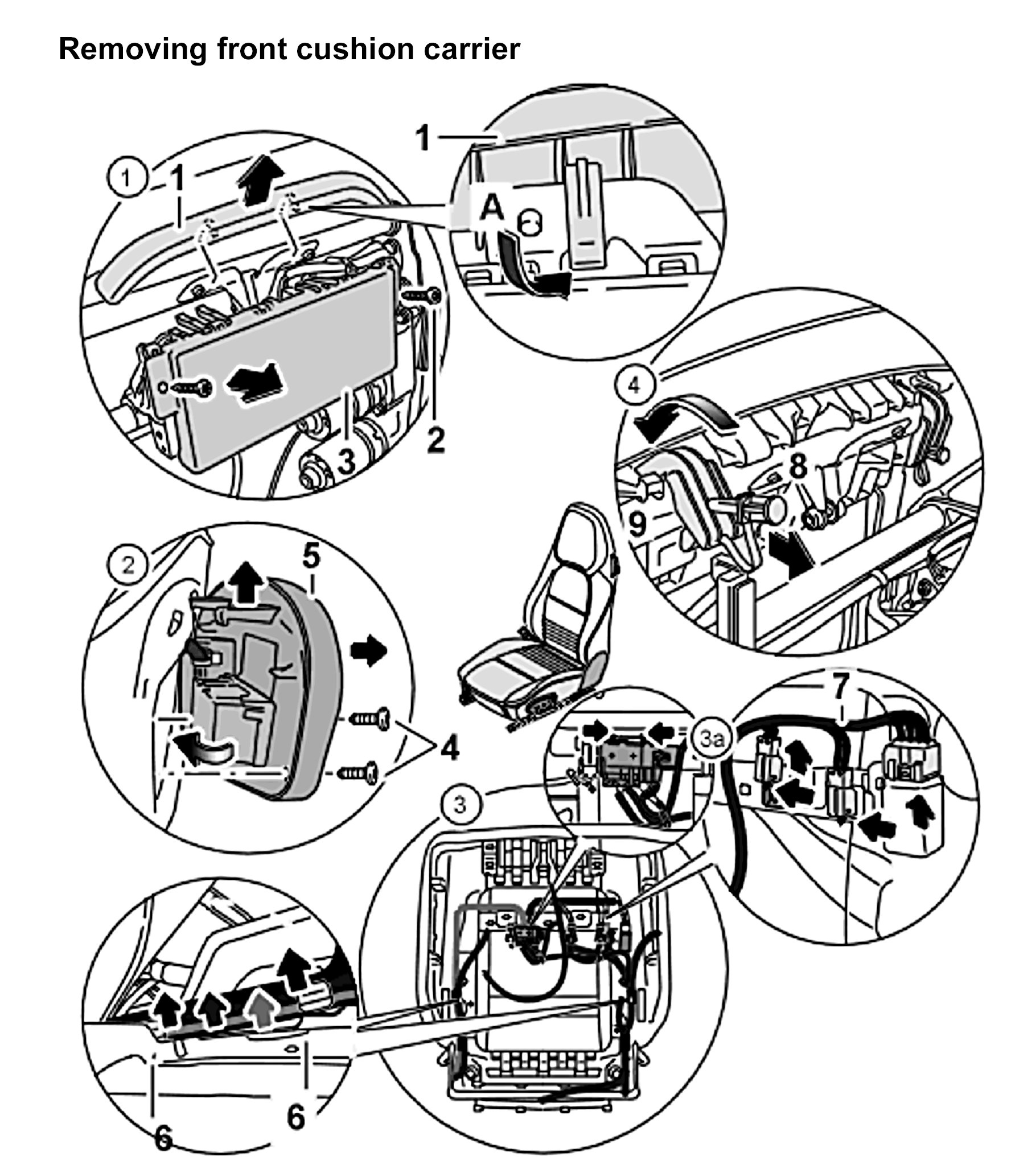 Removing front cushion carrier

1

1

1

A

2

3

4

8

9

2

5

4

7

3a

3

6

6