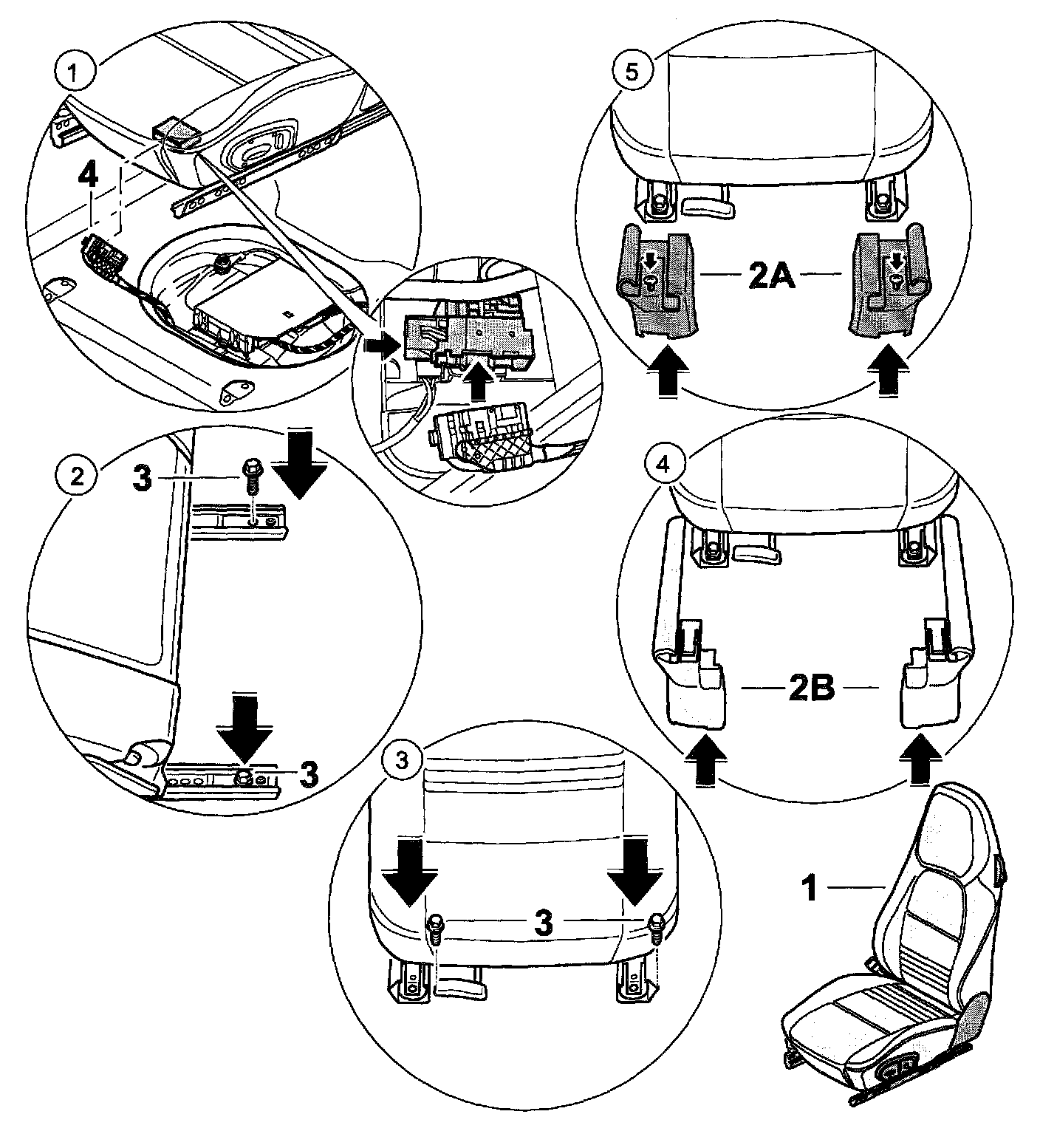 1
4
5
2A
2
3
3
4
2B
3
3
1