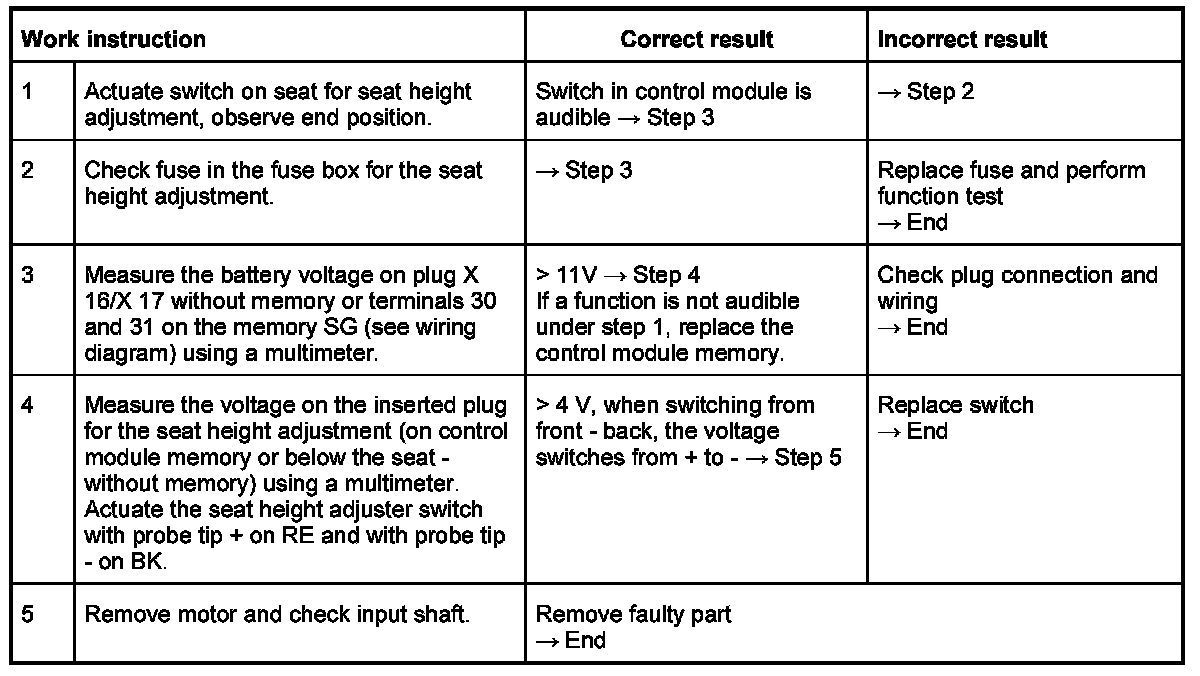 | Work instruction | | Correct result | Incorrect result |
|---|---|---|---|
| 1 | Actuate switch on seat for seat height adjustment, observe end position. | Switch in control module is audible → Step 3 | → Step 2 |
| 2 | Check fuse in the fuse box for the seat height adjustment. | → Step 3 | Replace fuse and perform function test → End |
| 3 | Measure the battery voltage on plug X 16/X 17 without memory or terminals 30 and 31 on the memory SG (see wiring diagram) using a multimeter. | > 11V → Step 4 If a function is not audible under step 1, replace the control module memory. | Check plug connection and wiring → End |
| 4 | Measure the voltage on the inserted plug for the seat height adjustment (on control module memory or below the seat - without memory) using a multimeter. Actuate the seat height adjuster switch with probe tip + on RE and with probe tip - on BK. | > 4 V, when switching from front - back, the voltage switches from + to - → Step 5 | Replace switch → End |
| 5 | Remove motor and check input shaft. | Remove faulty part → End | |