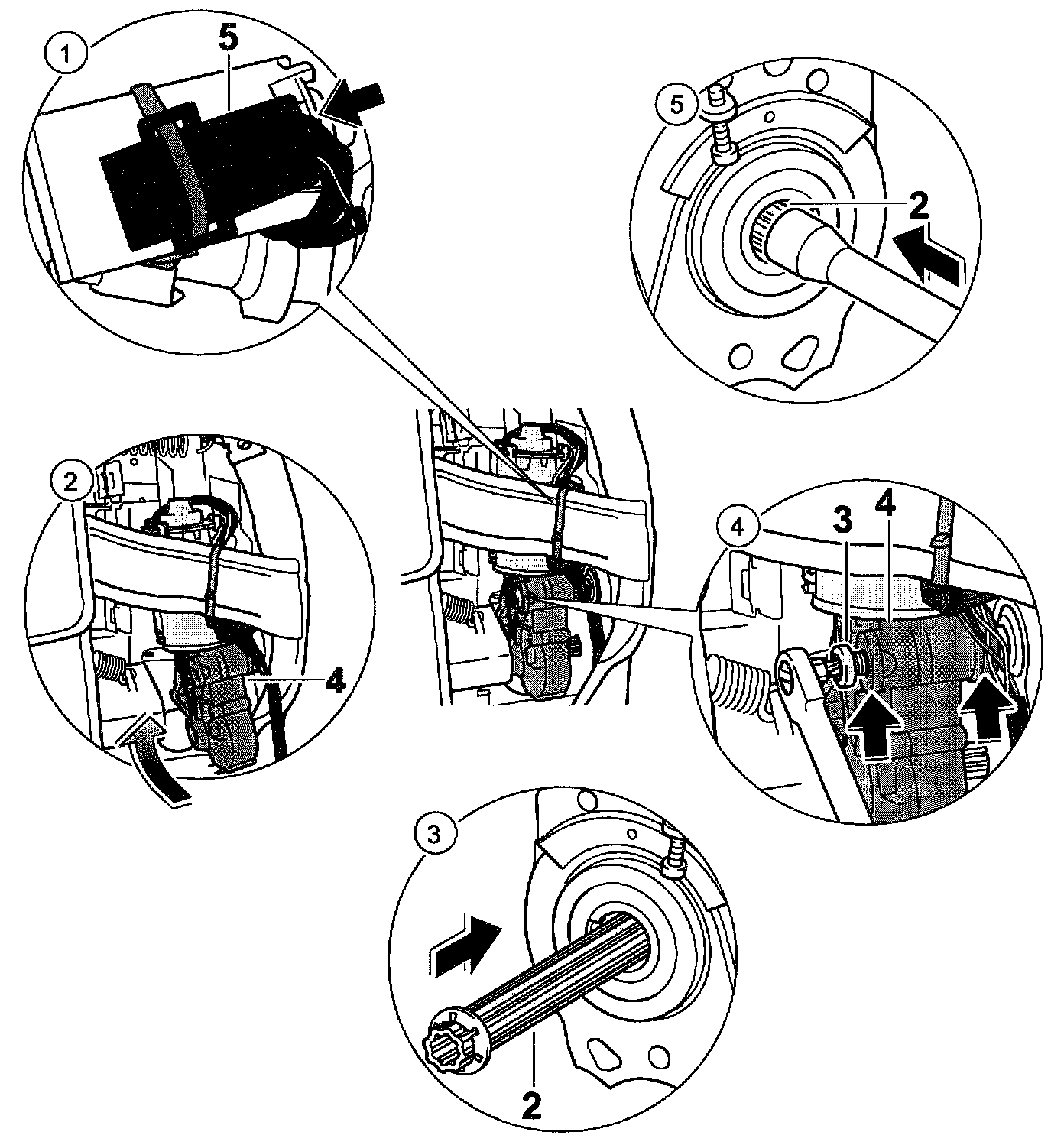 1
5
5
2
2
4
4
3
4
3
2