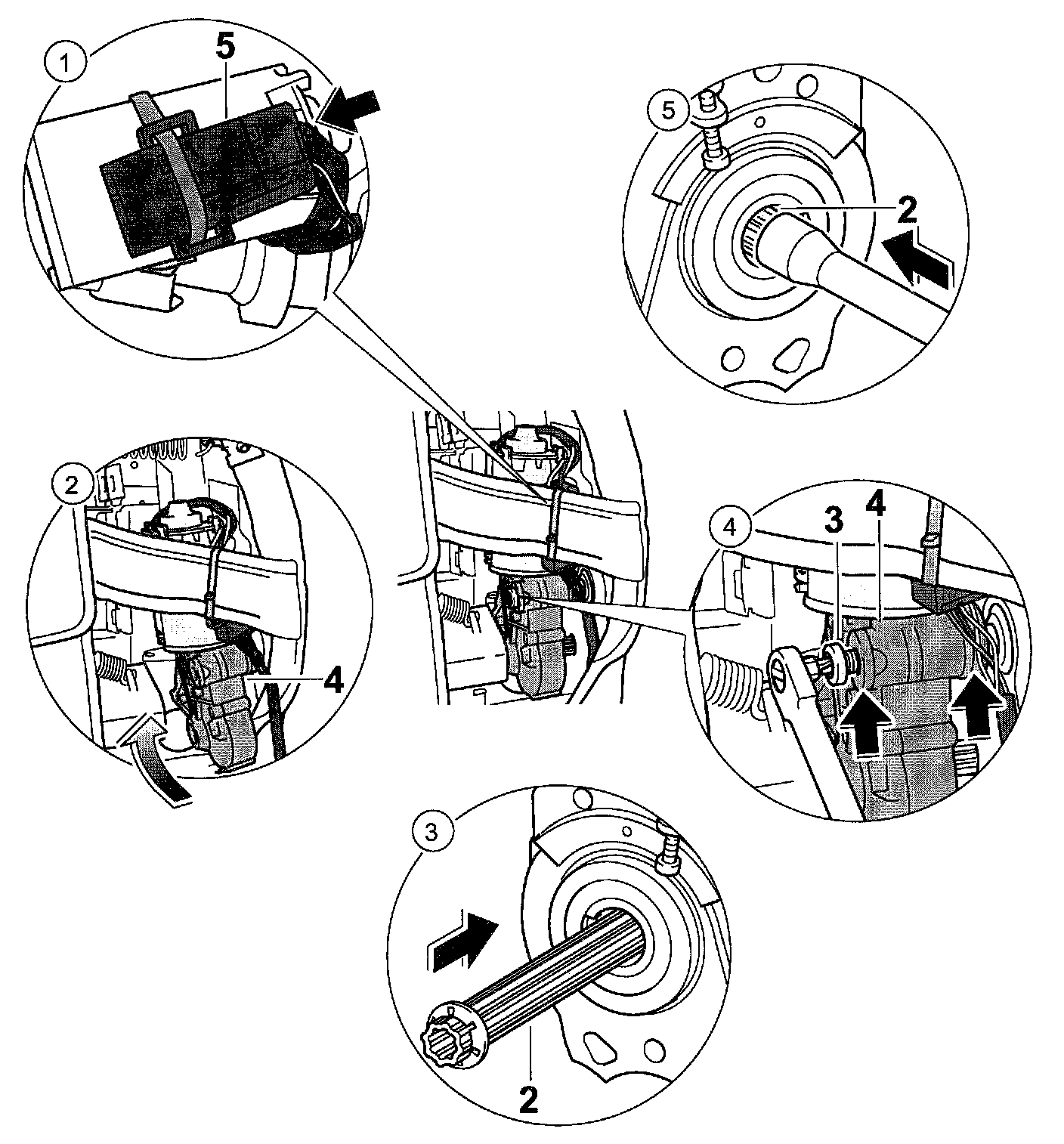 1
5
5
2
2
4
4
3
4
3
2