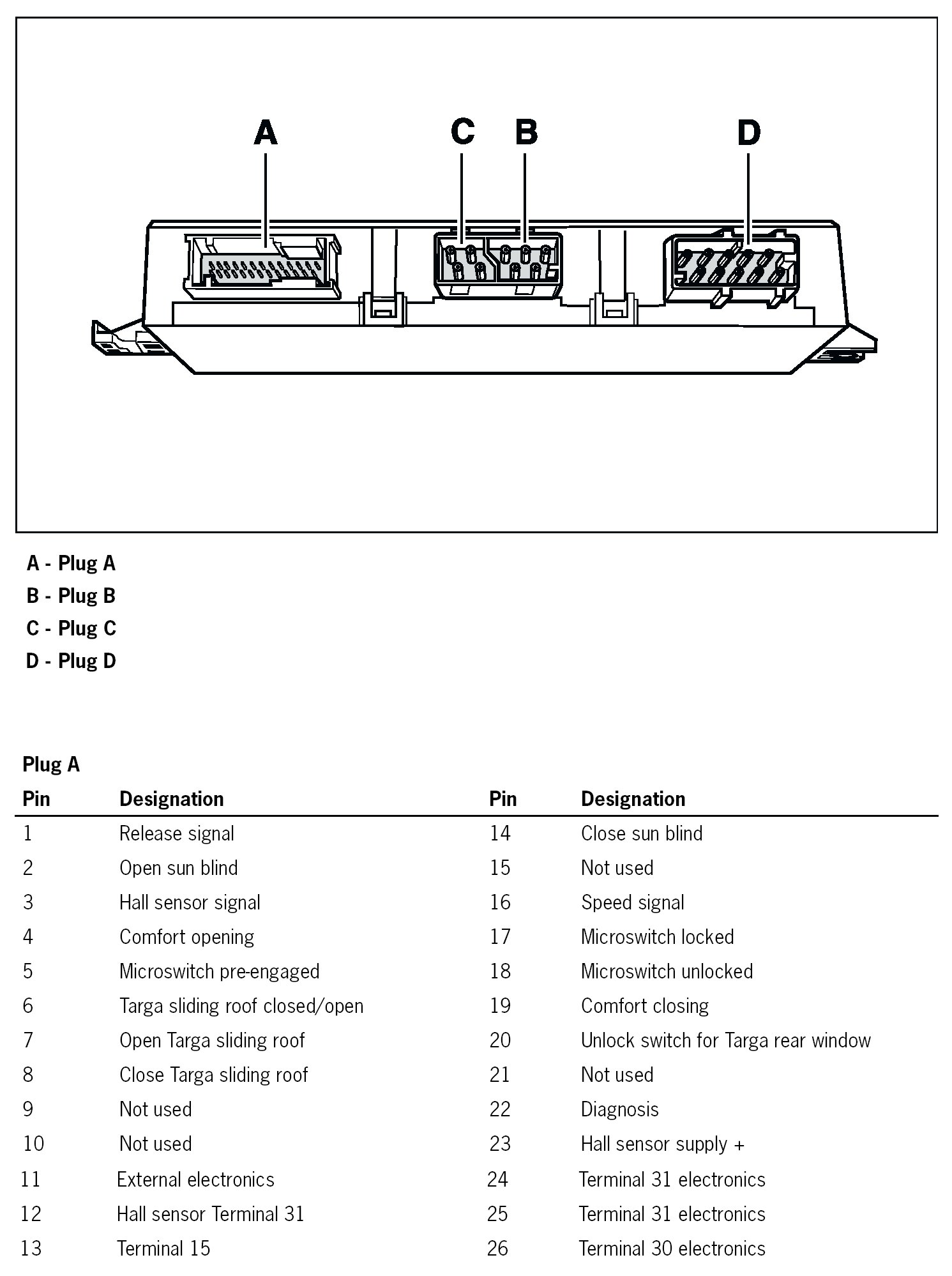 A C B D

A - Plug A
B - Plug B
C - Plug C
D - Plug D

Plug A

| Pin | Designation | Pin | Designation |
|---|---|---|---|
| 1 | Release signal | 14 | Close sun blind |
| 2 | Open sun blind | 15 | Not used |
| 3 | Hall sensor signal | 16 | Speed signal |
| 4 | Comfort opening | 17 | Microswitch locked |
| 5 | Microswitch pre-engaged | 18 | Microswitch unlocked |
| 6 | Targa sliding roof closed/open | 19 | Comfort closing |
| 7 | Open Targa sliding roof | 20 | Unlock switch for Targa rear window |
| 8 | Close Targa sliding roof | 21 | Not used |
| 9 | Not used | 22 | Diagnosis |
| 10 | Not used | 23 | Hall sensor supply + |
| 11 | External electronics | 24 | Terminal 31 electronics |
| 12 | Hall sensor Terminal 31 | 25 | Terminal 31 electronics |
| 13 | Terminal 15 | 26 | Terminal 30 electronics |