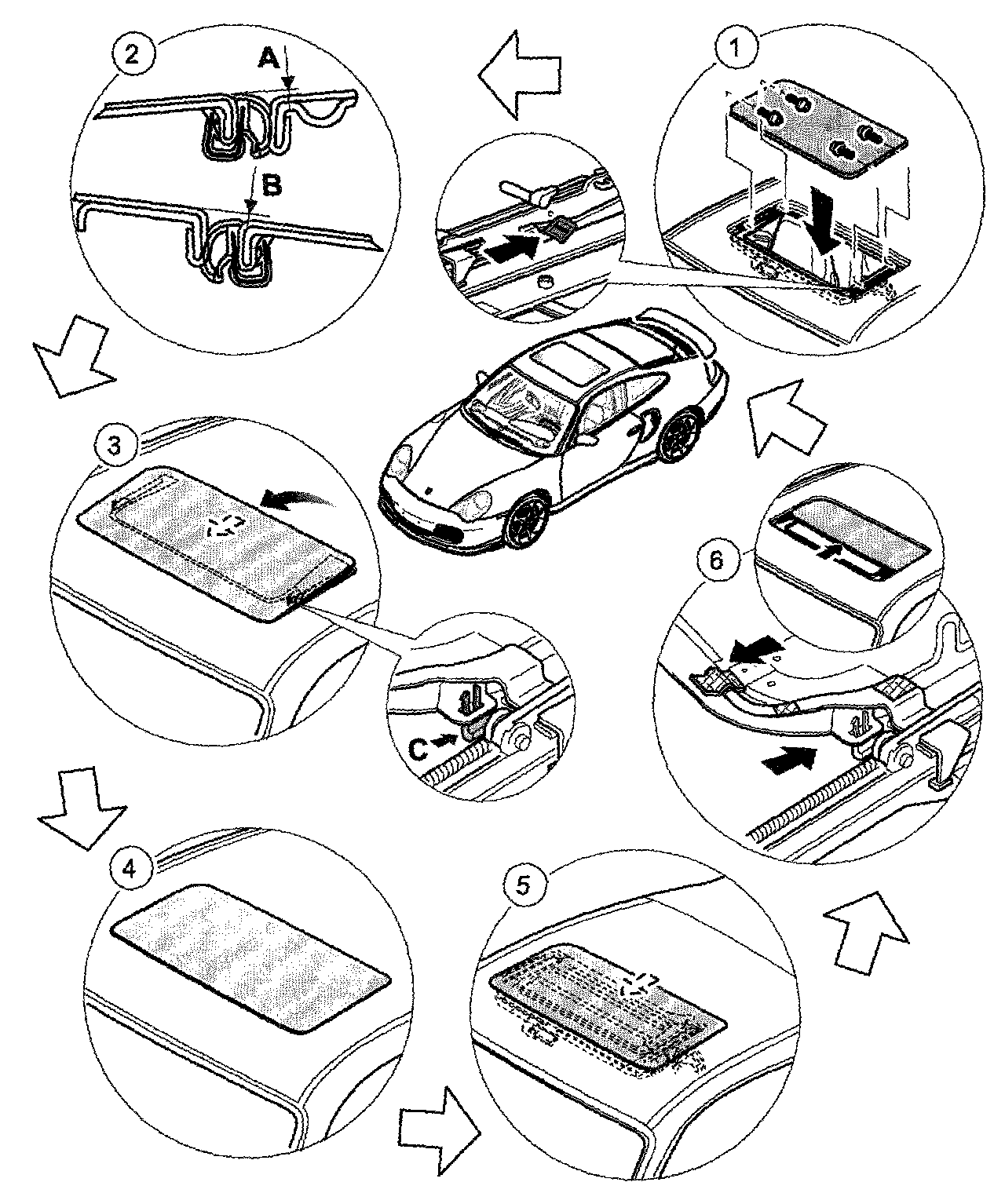 2
A
B
1
3
C
6
4
5