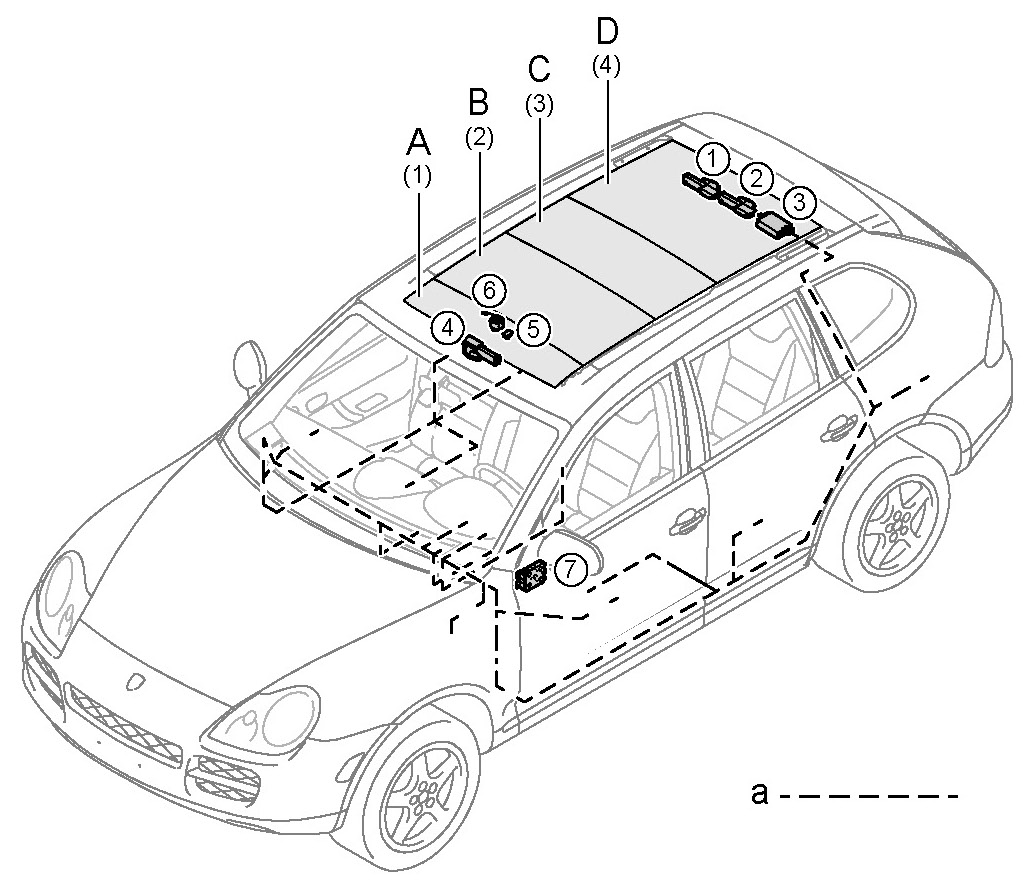 A
(1)
B
(2)
C
(3)
D
(4)
1
2
3
6
4
5
7
a