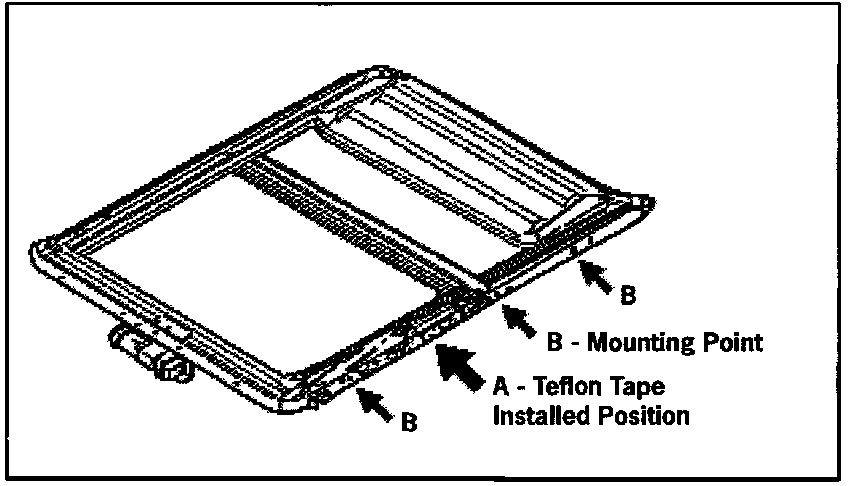 B

B - Mounting Point

A - Teflon Tape Installed Position

B