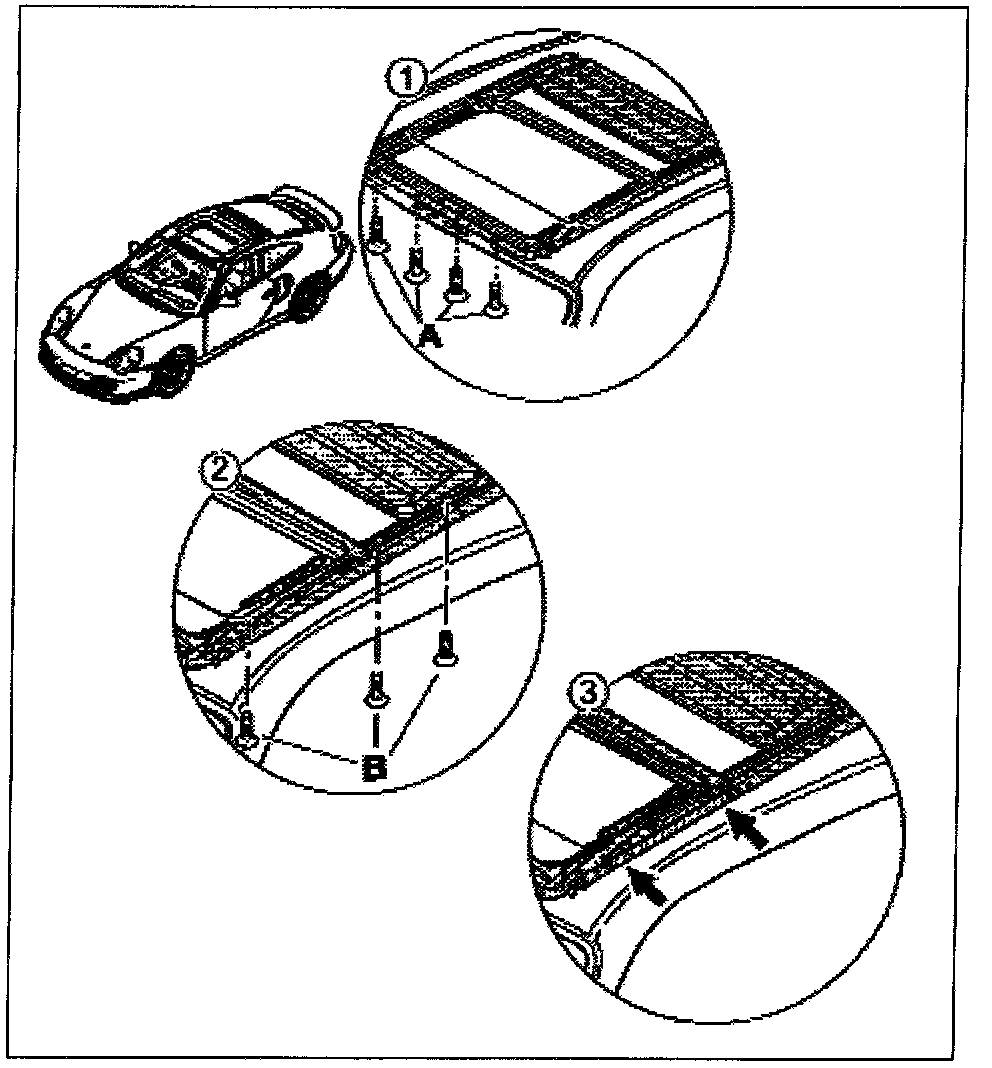 1
A
2
B
3