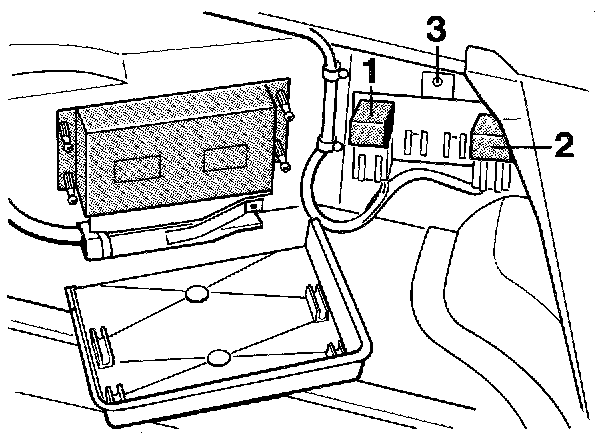 3
1
2