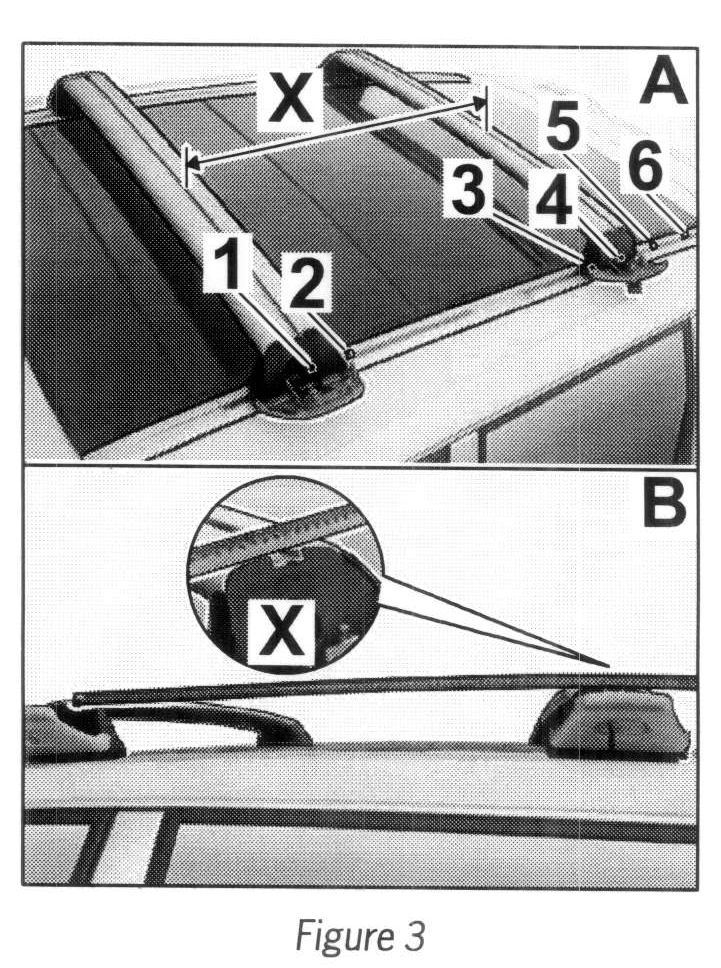 X
A
5
6
3
4
1
2

B
X

Figure 3