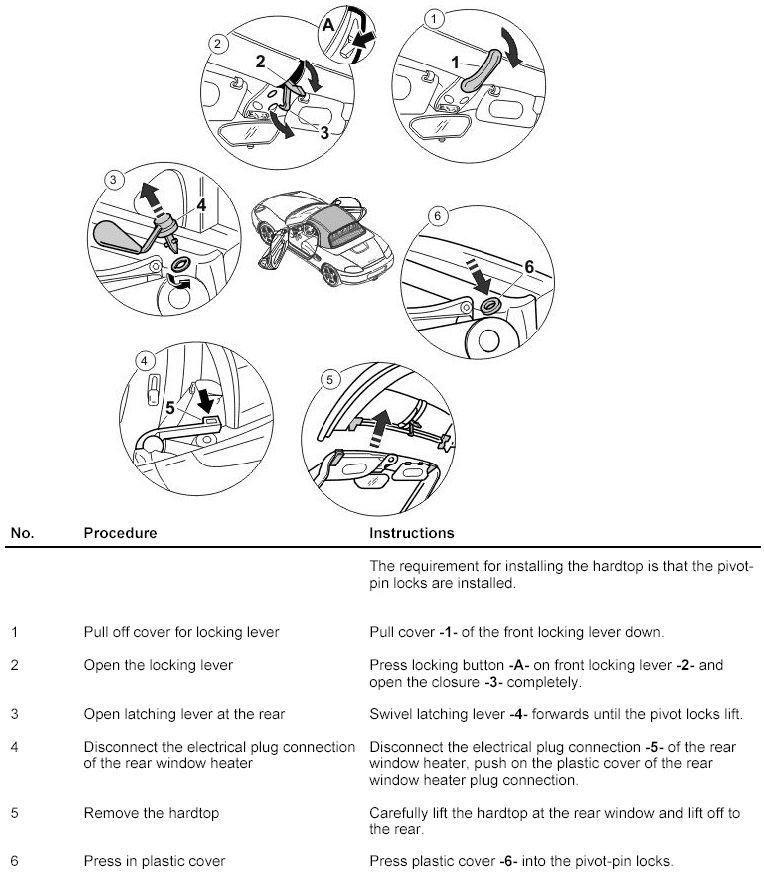 2

A

2

3

1

1

3

4

6

6

4

5

5

| No. | Procedure | Instructions |
|---|---|---|
| | | The requirement for installing the hardtop is that the pivot-pin locks are installed. |
| 1 | Pull off cover for locking lever | Pull cover -1- of the front locking lever down. |
| 2 | Open the locking lever | Press locking button -A- on front locking lever -2- and open the closure -3- completely. |
| 3 | Open latching lever at the rear | Swivel latching lever -4- forwards until the pivot locks lift. |
| 4 | Disconnect the electrical plug connection of the rear window heater | Disconnect the electrical plug connection -5- of the rear window heater, push on the plastic cover of the rear window heater plug connection. |
| 5 | Remove the hardtop | Carefully lift the hardtop at the rear window and lift off to the rear. |
| 6 | Press in plastic cover | Press plastic cover -6- into the pivot-pin locks. |