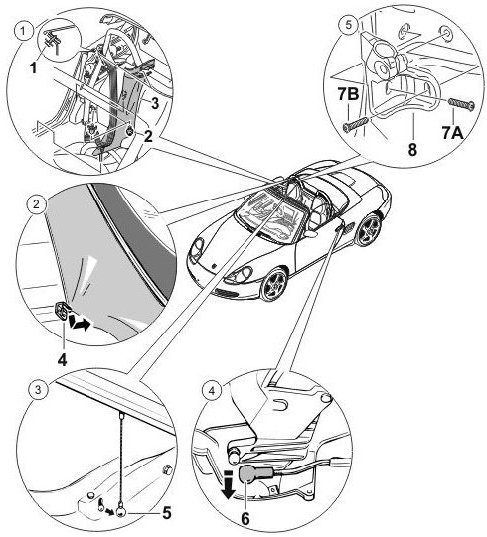 1
1
3
2
5
7B
7A
8
2
4
3
5
4
6