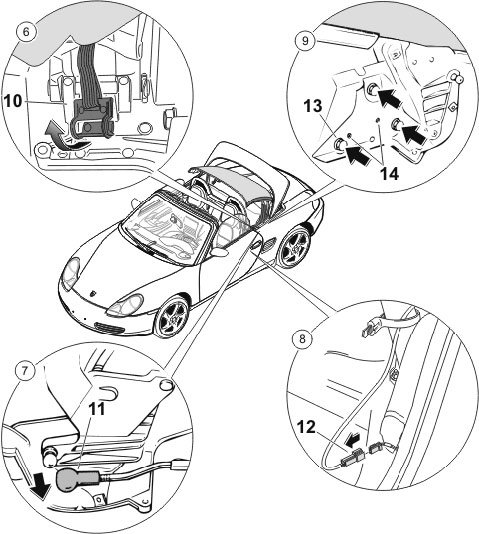 6
10
9
13
14
7
11
8
12