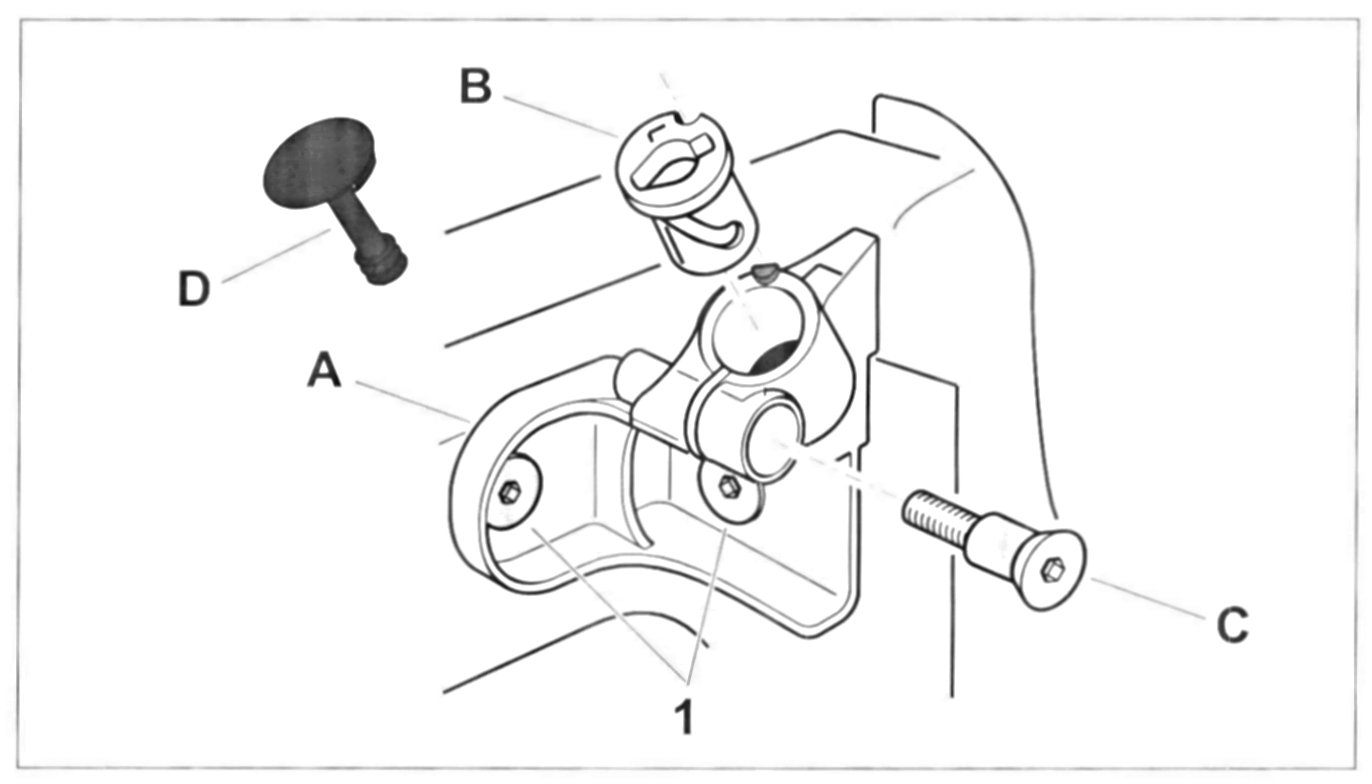 B
D
A
C
1