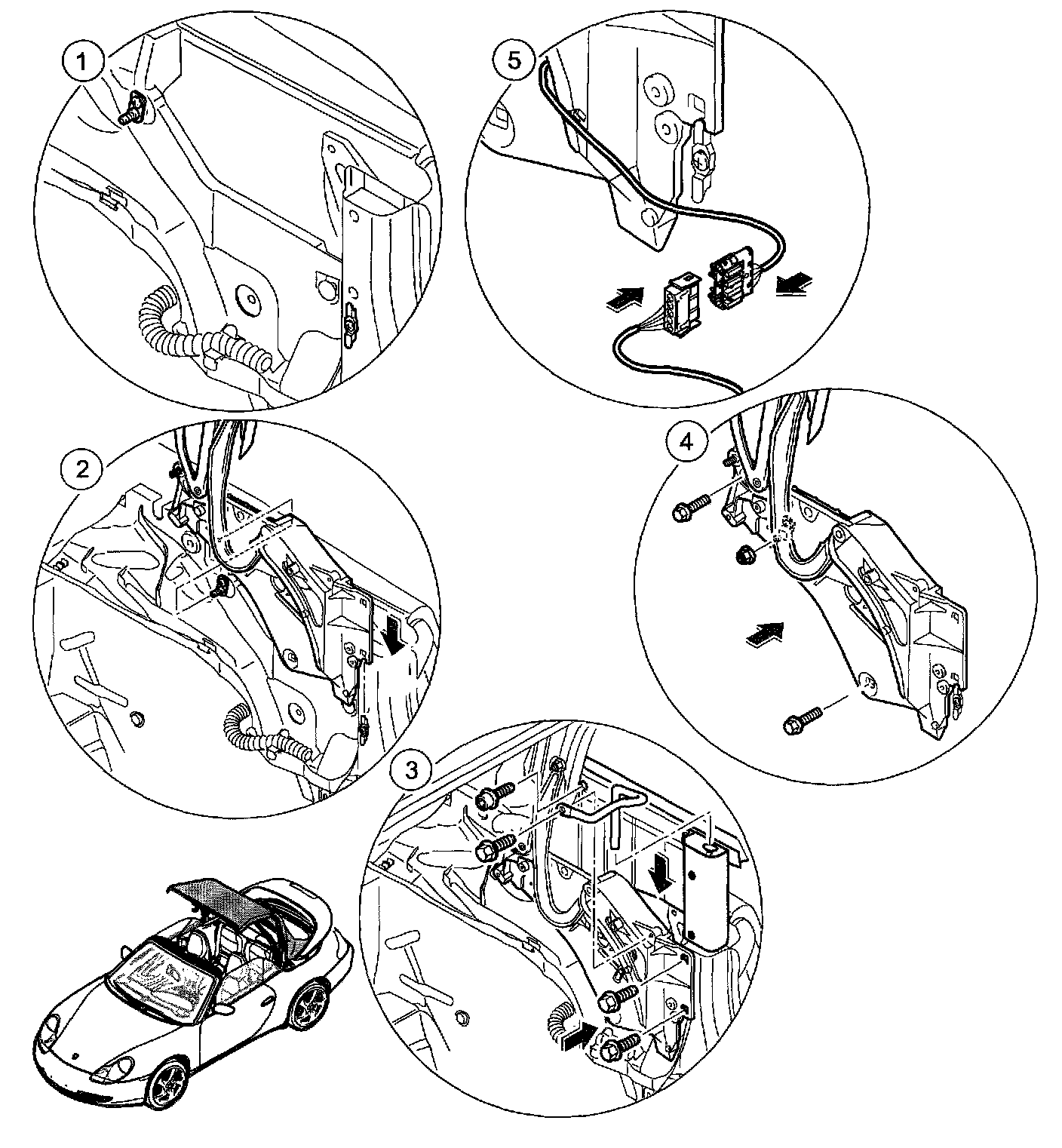 1

5

2

4

3