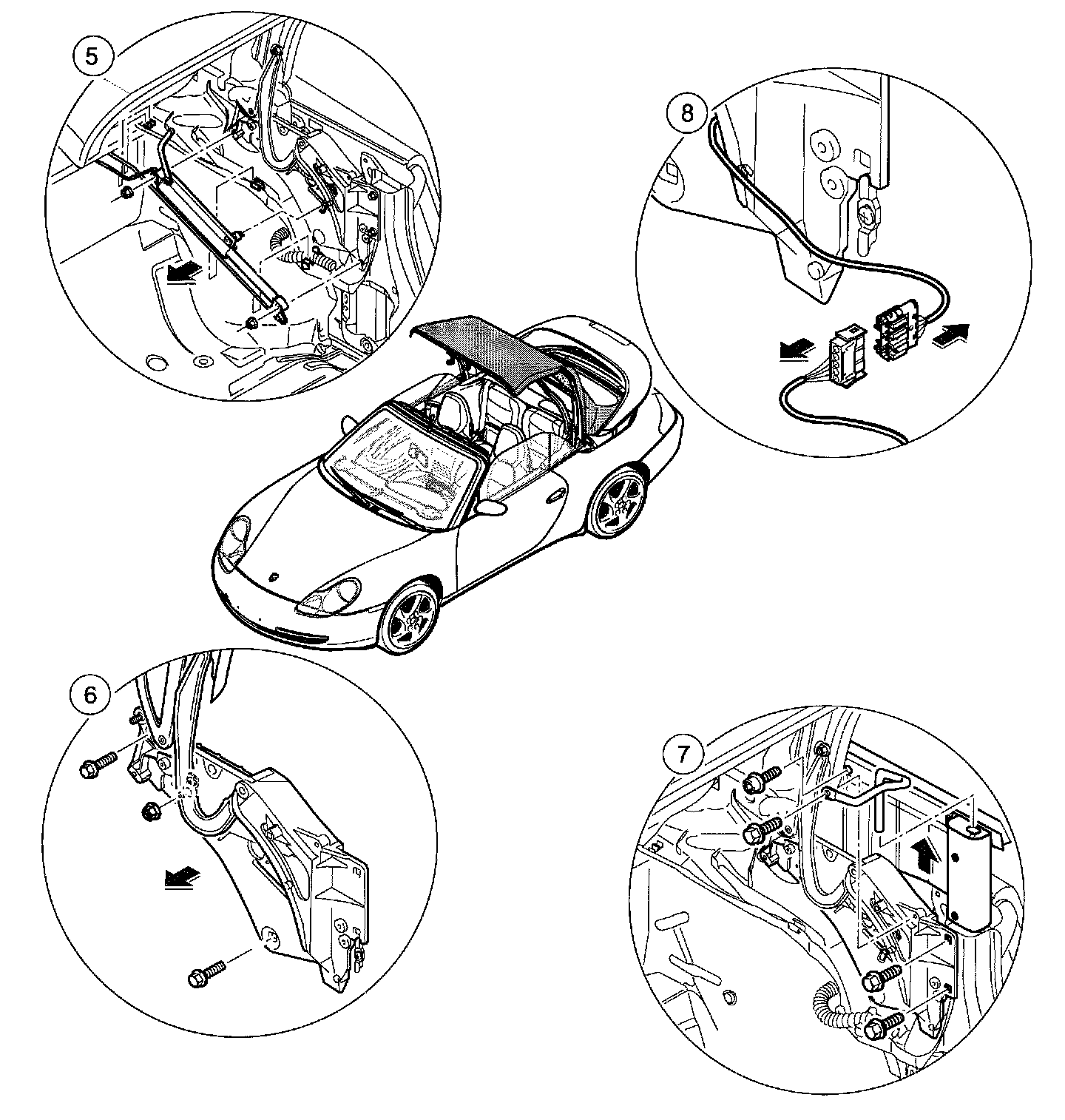 5

8

6

7