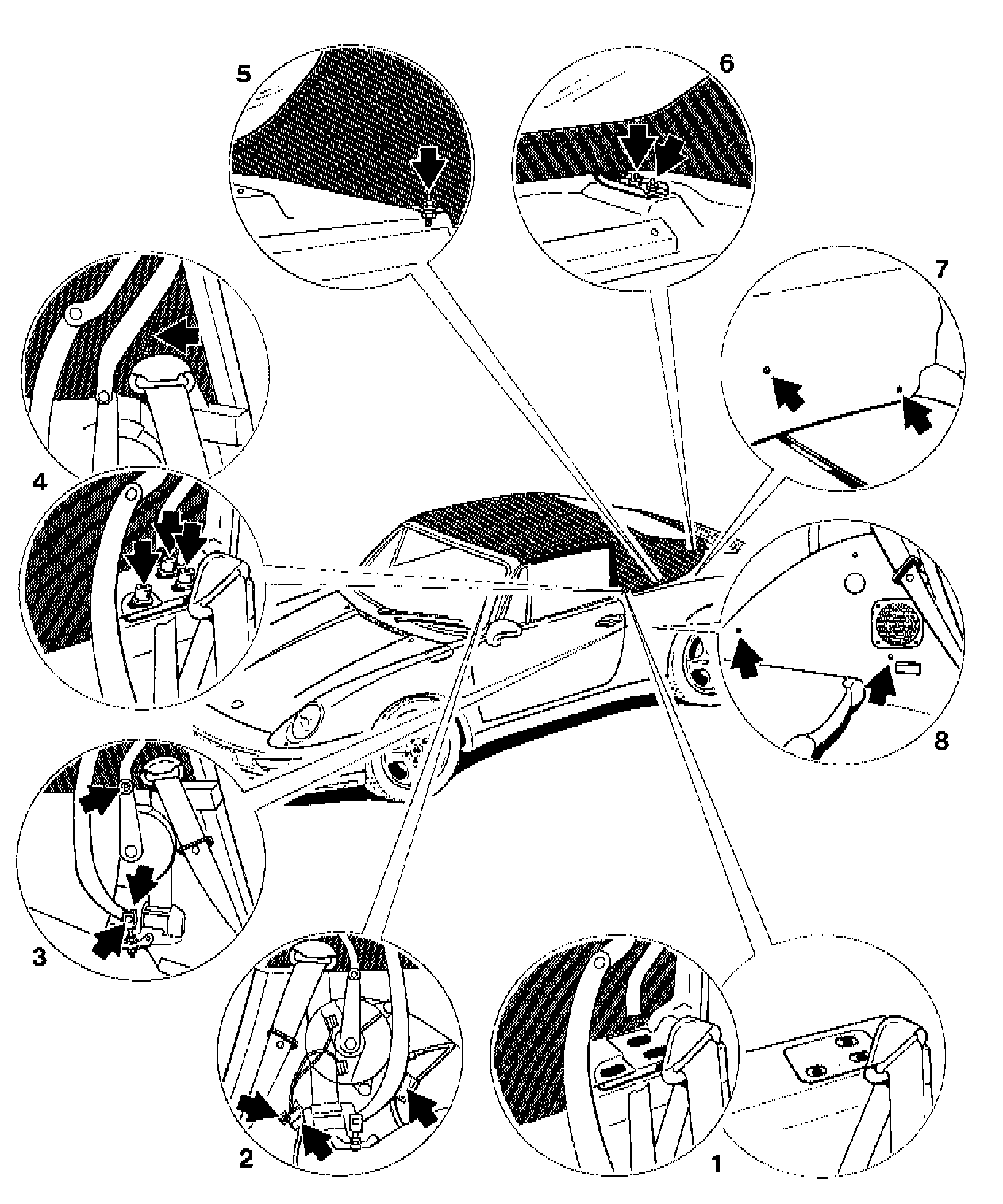 5
6
7
4
8
3
2
1